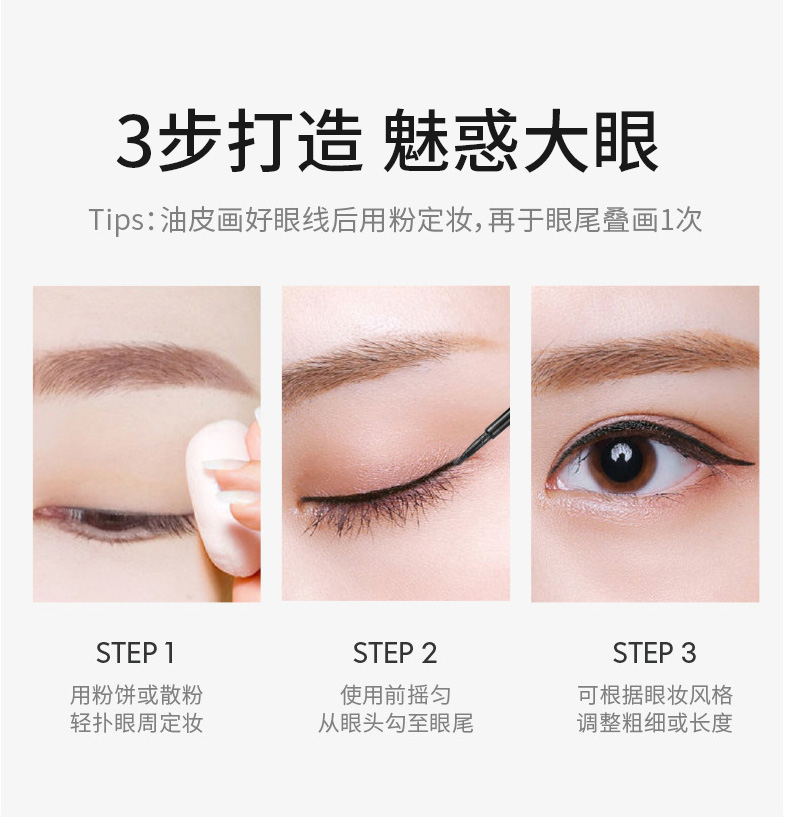 3步打造 魅惑大眼

Tips: 油皮画好眼线后用粉定妆，再于眼尾叠画1次

STEP 1
用粉饼或散粉
轻扑眼周定妆

STEP 2
使用前摇匀
从眼头勾至眼尾

STEP 3
可根据眼妆风格
调整粗细或长度