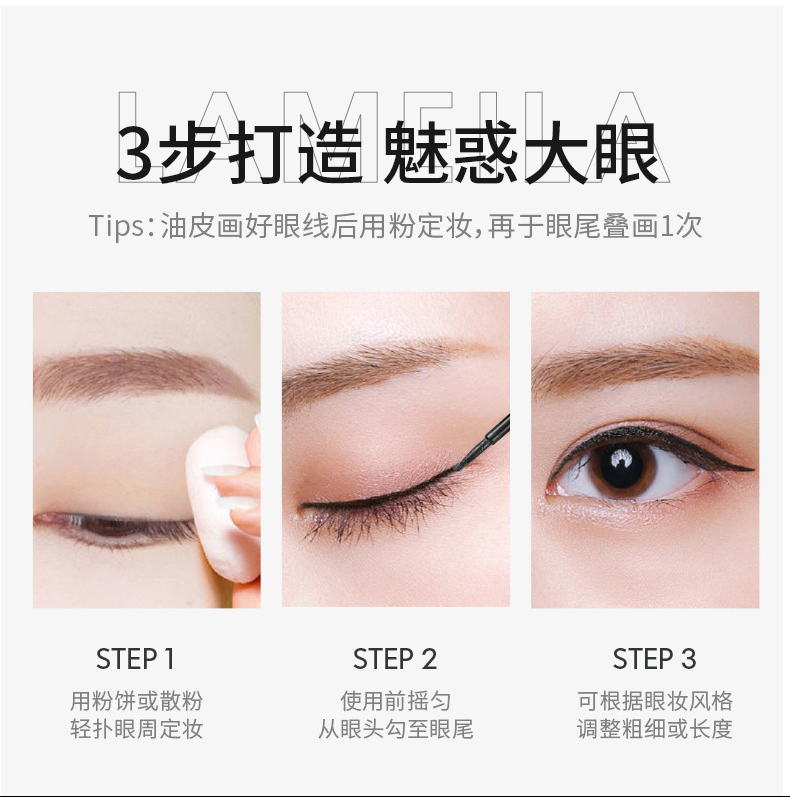 LAMEILA

3步打造 魅惑大眼

Tips：油皮画好眼线后用粉定妆，再于眼尾叠画1次

STEP 1
用粉饼或散粉
轻扑眼周定妆

STEP 2
使用前摇匀
从眼头勾至眼尾

STEP 3
可根据眼妆风格
调整粗细或长度