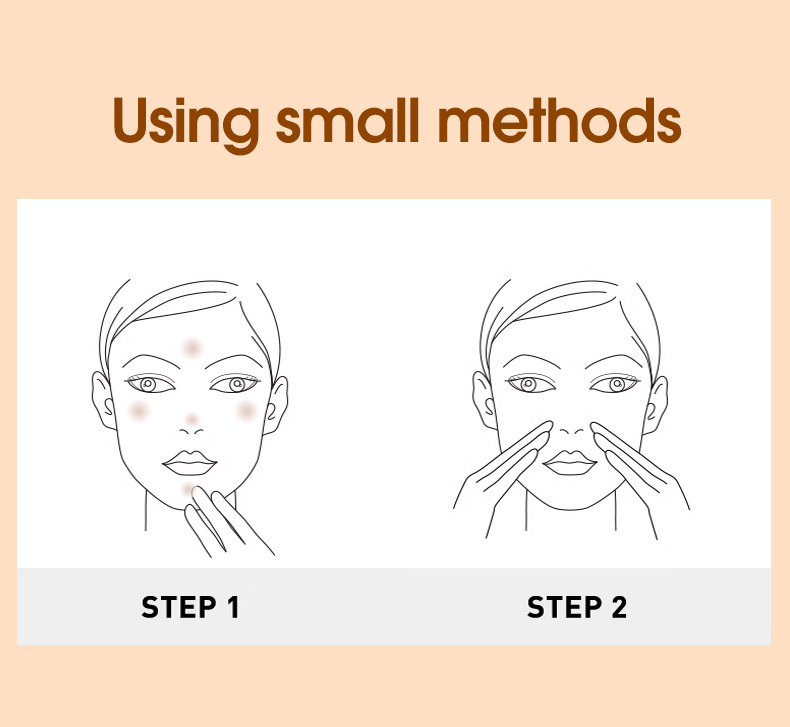 Using small methods

STEP 1

STEP 2