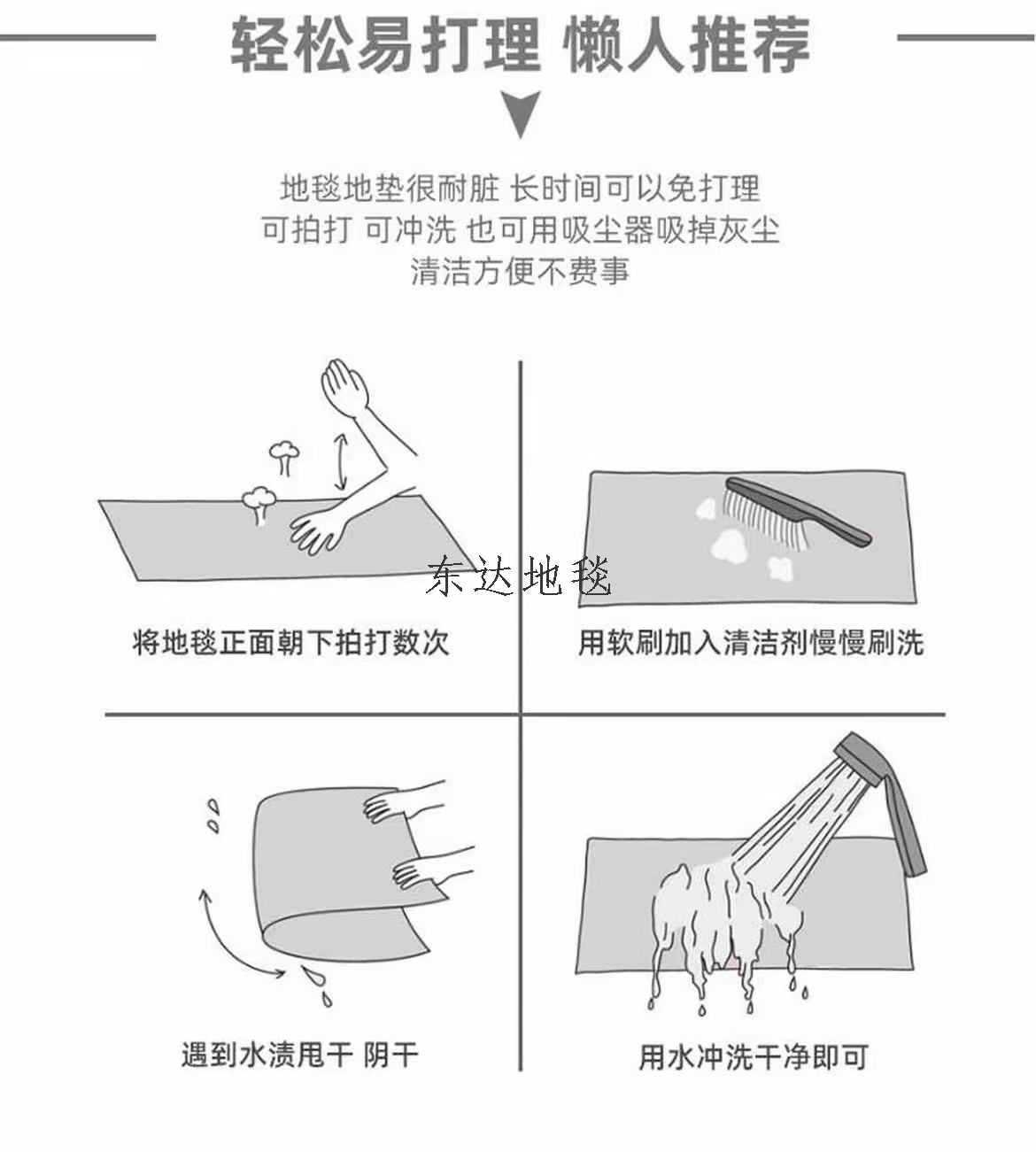 轻松易打理 懒人推荐

地毯地垫很耐脏 长时间可以免打理
可拍打 可冲洗 也可用吸尘器吸掉灰尘
清洁方便不费事

东达地毯

将地毯正面朝下拍打数次

用软刷加入清洁剂慢慢刷洗

遇到水渍甩干 阴干

用水冲洗干净即可