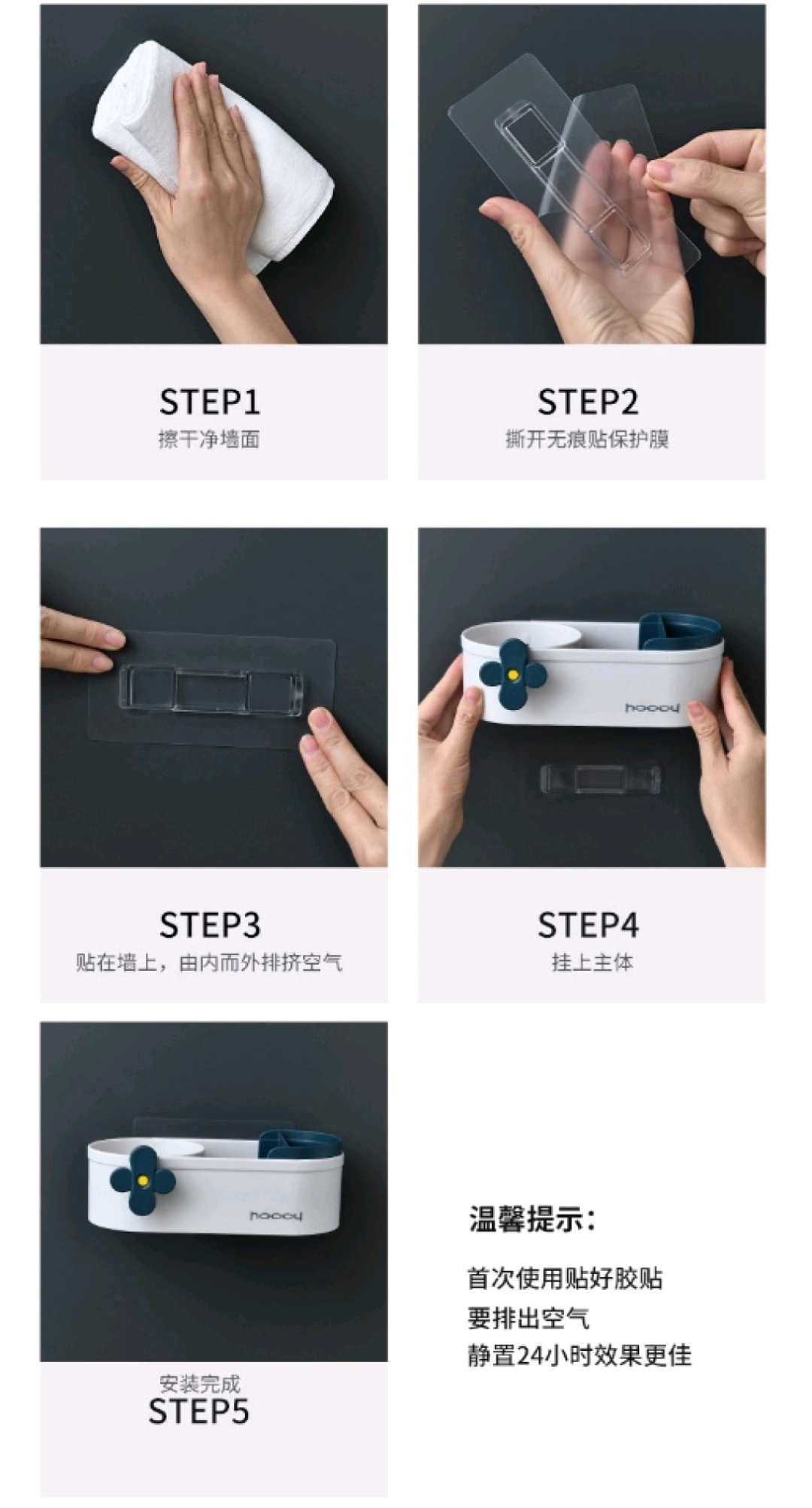 STEP1
擦干净墙面

STEP2
撕开无痕贴保护膜

STEP3
贴在墙上，由内而外排挤空气

hoooy

STEP4
挂上主体

hoooy

安装完成
STEP5

温馨提示：

首次使用贴好胶贴
要排出空气
静置24小时效果更佳