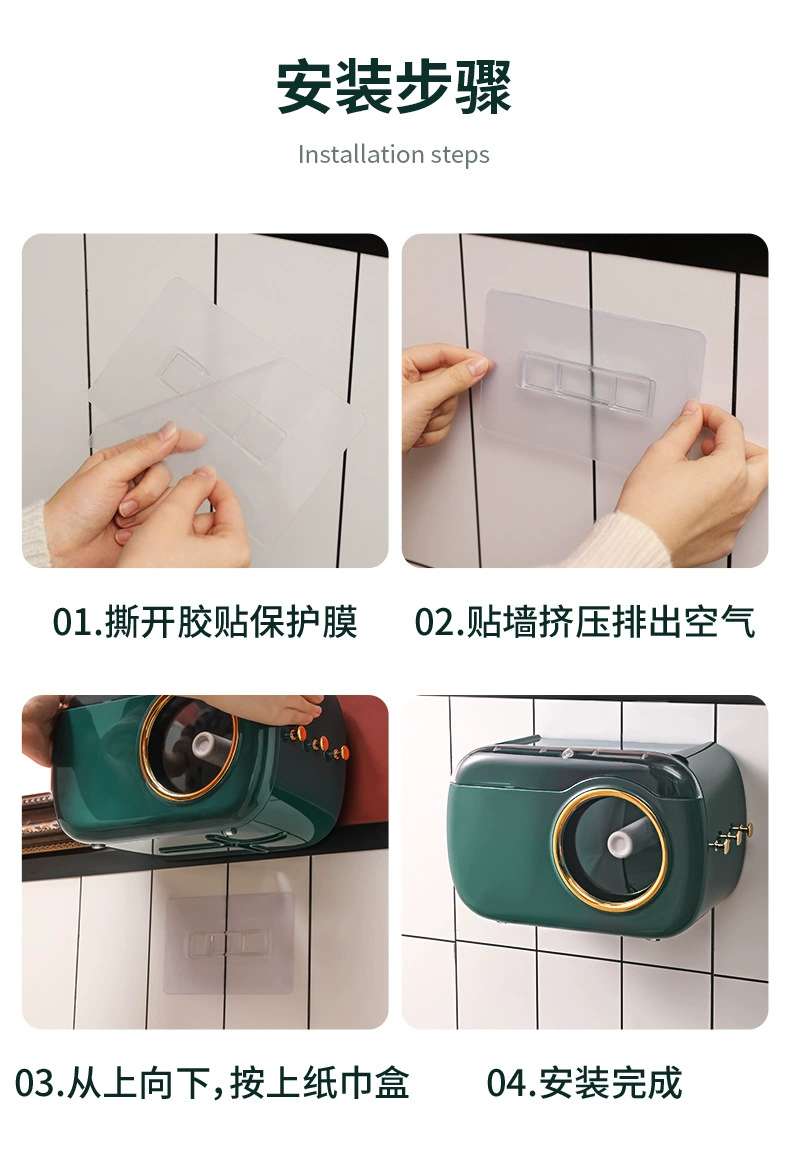 安装步骤

Installation steps

01.撕开胶贴保护膜

02.贴墙挤压排出空气

03.从上向下,按上纸巾盒

04.安装完成