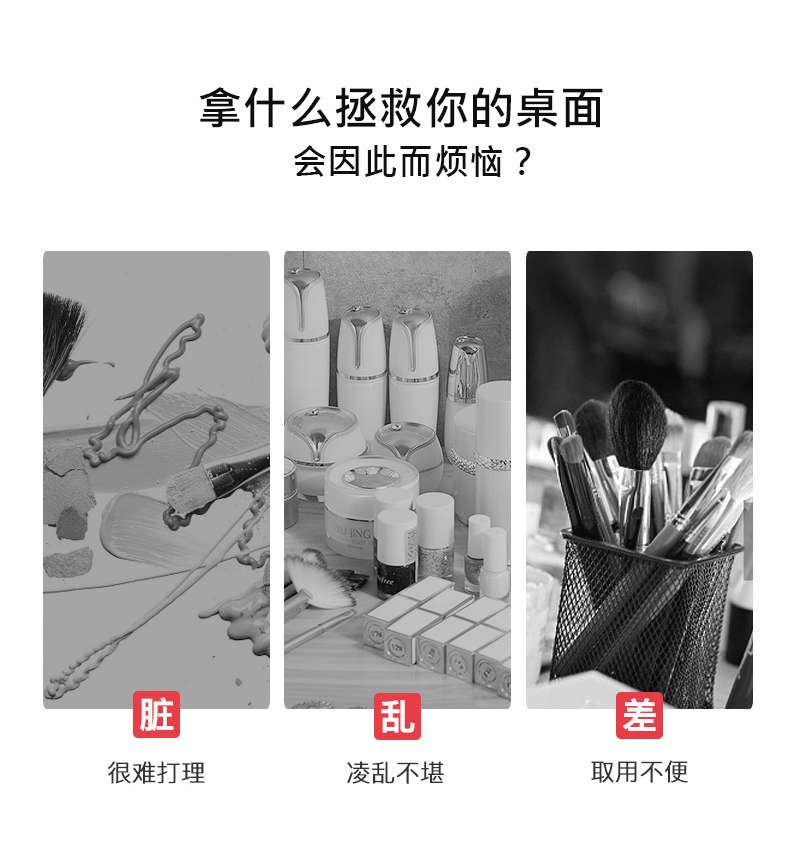 拿什么拯救你的桌面
会因此而烦恼？

脏
很难打理

乱
凌乱不堪

差
取用不便