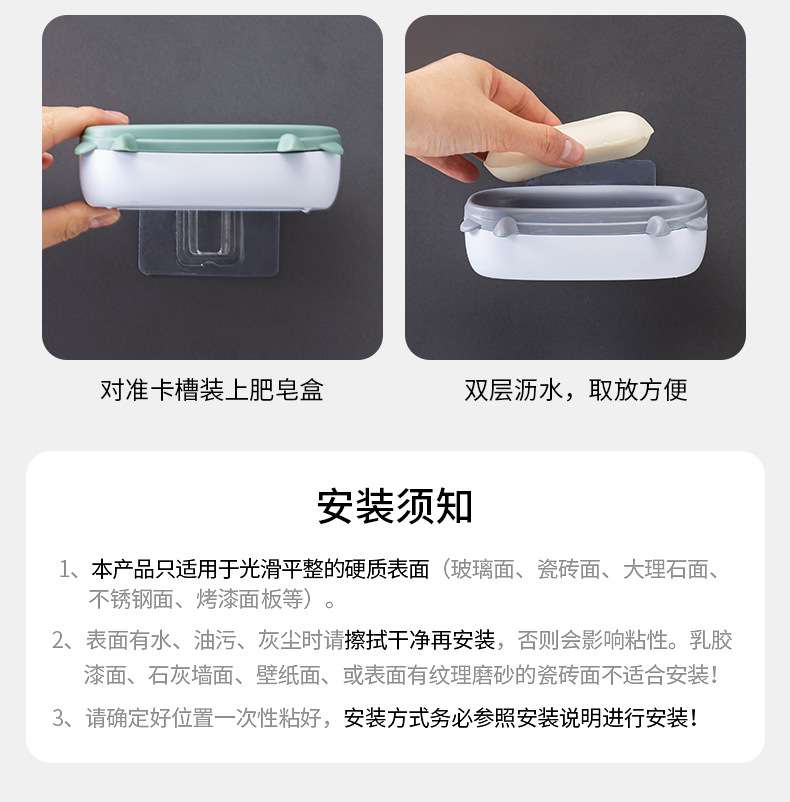 对准卡槽装上肥皂盒

双层沥水，取放方便

安装须知

1、本产品只适用于光滑平整的硬质表面（玻璃面、瓷砖面、大理石面、不锈钢面、烤漆面板等）。

2、表面有水、油污、灰尘时请擦拭干净再安装，否则会影响粘性。乳胶漆面、石灰墙面、壁纸面、或表面有纹理磨砂的瓷砖面不适合安装！

3、请确定好位置一次性粘好，安装方式务必参照安装说明进行安装！