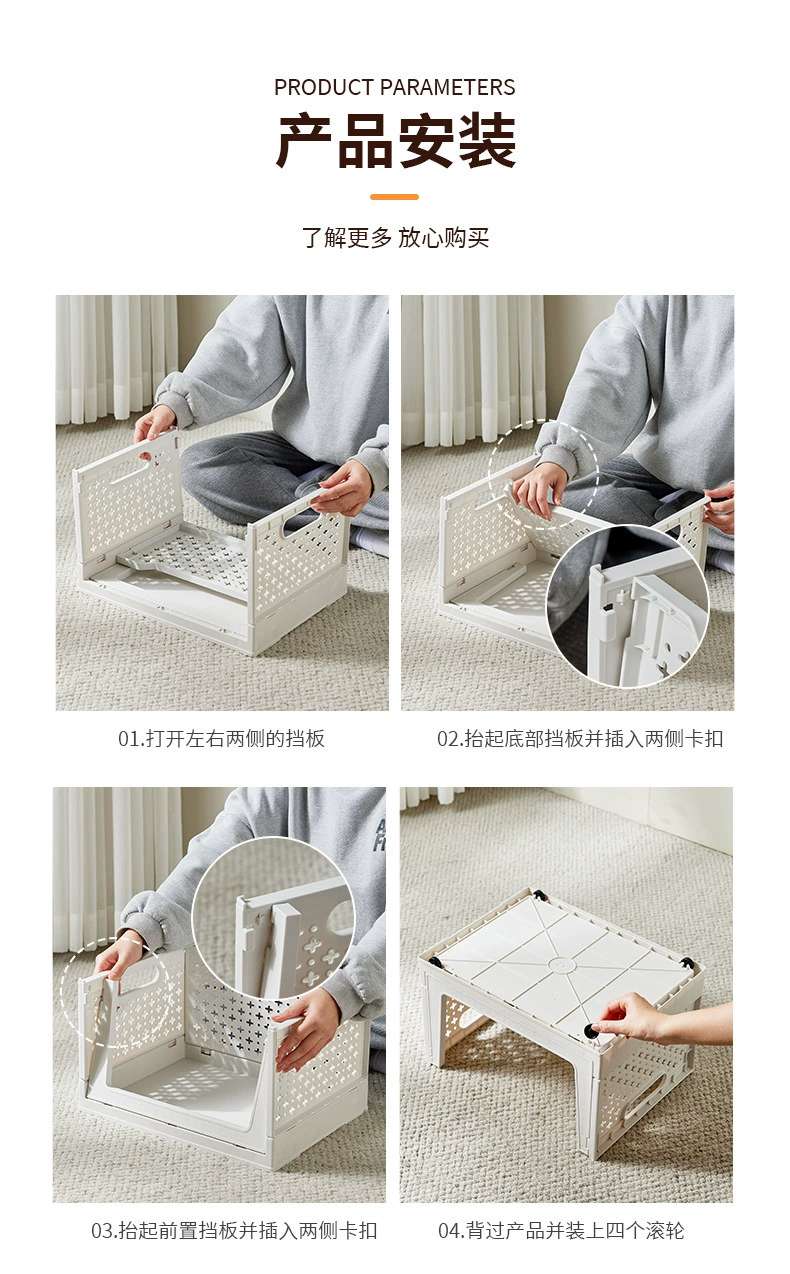 PRODUCT PARAMETERS
产品安装

了解更多 放心购买

01.打开左右两侧的挡板

02.抬起底部挡板并插入两侧卡扣

03.抬起前置挡板并插入两侧卡扣

04.背过产品并装上四个滚轮