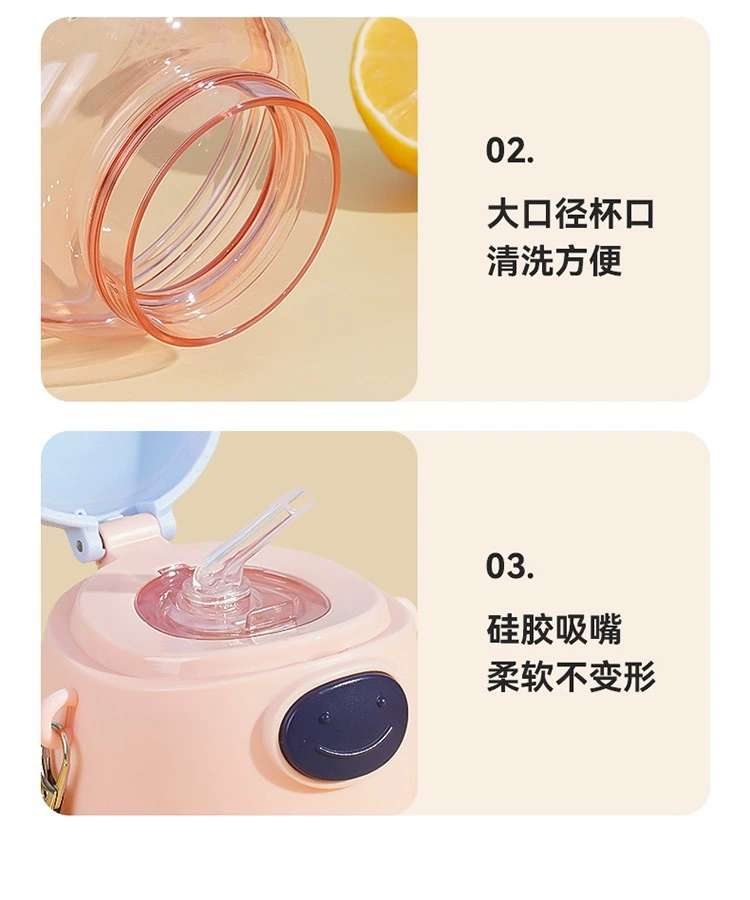 02.

大口径杯口
清洗方便

03.

硅胶吸嘴
柔软不变形