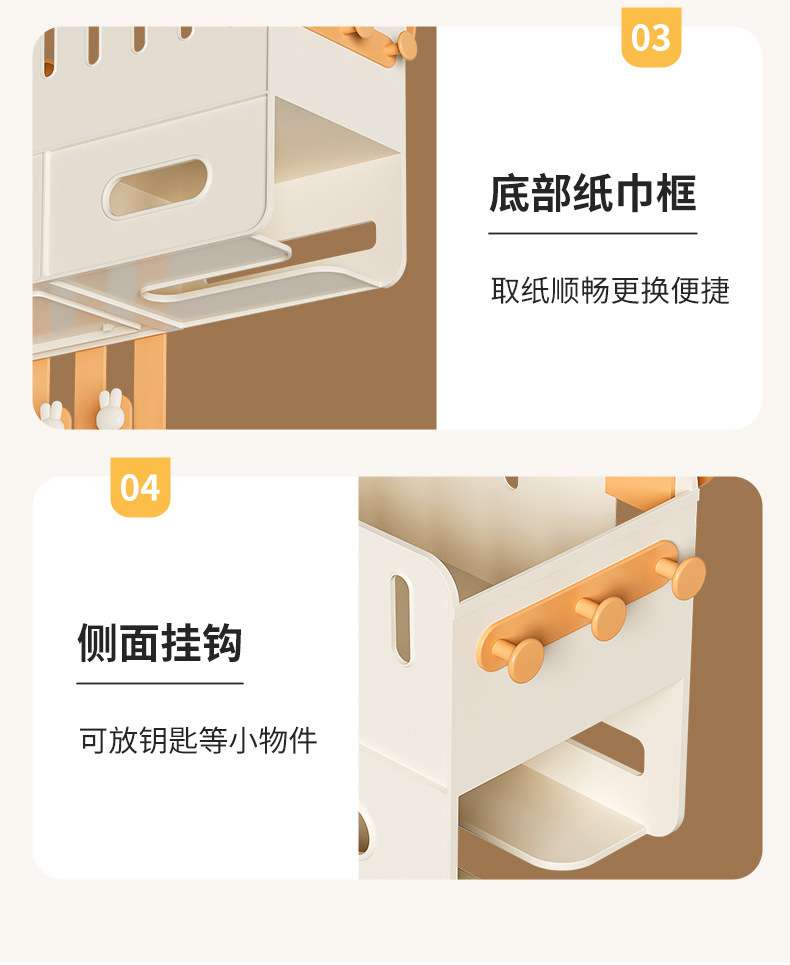 03

底部纸巾框

取纸顺畅更换便捷

04

侧面挂钩

可放钥匙等小物件