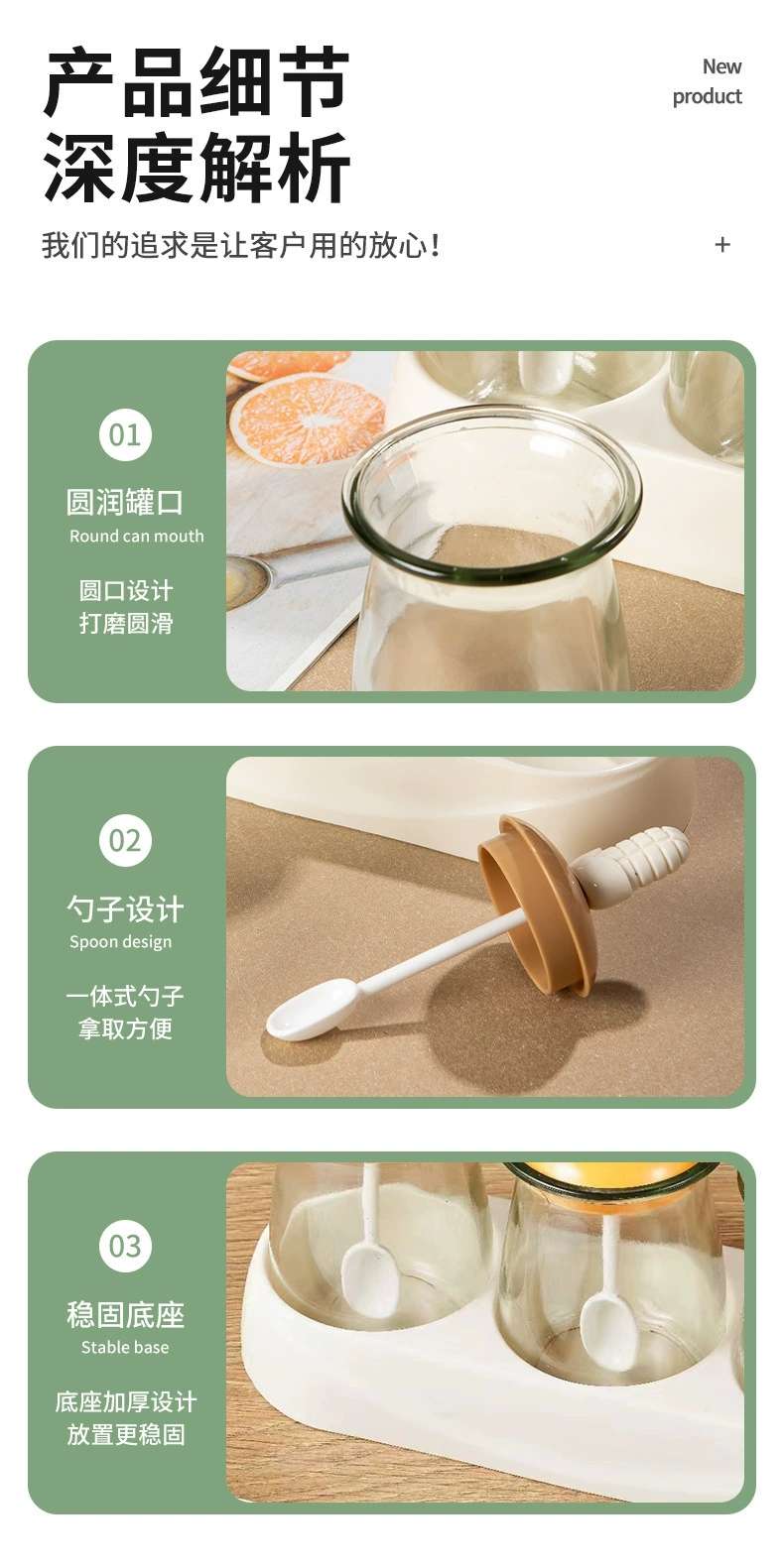 产品细节
深度解析

New product

我们的追求是让客户用的放心!

+

01
圆润罐口
Round can mouth

圆口设计
打磨圆滑

02
勺子设计
Spoon design

一体式勺子
拿取方便

03
稳固底座
Stable base

底座加厚设计
放置更稳固