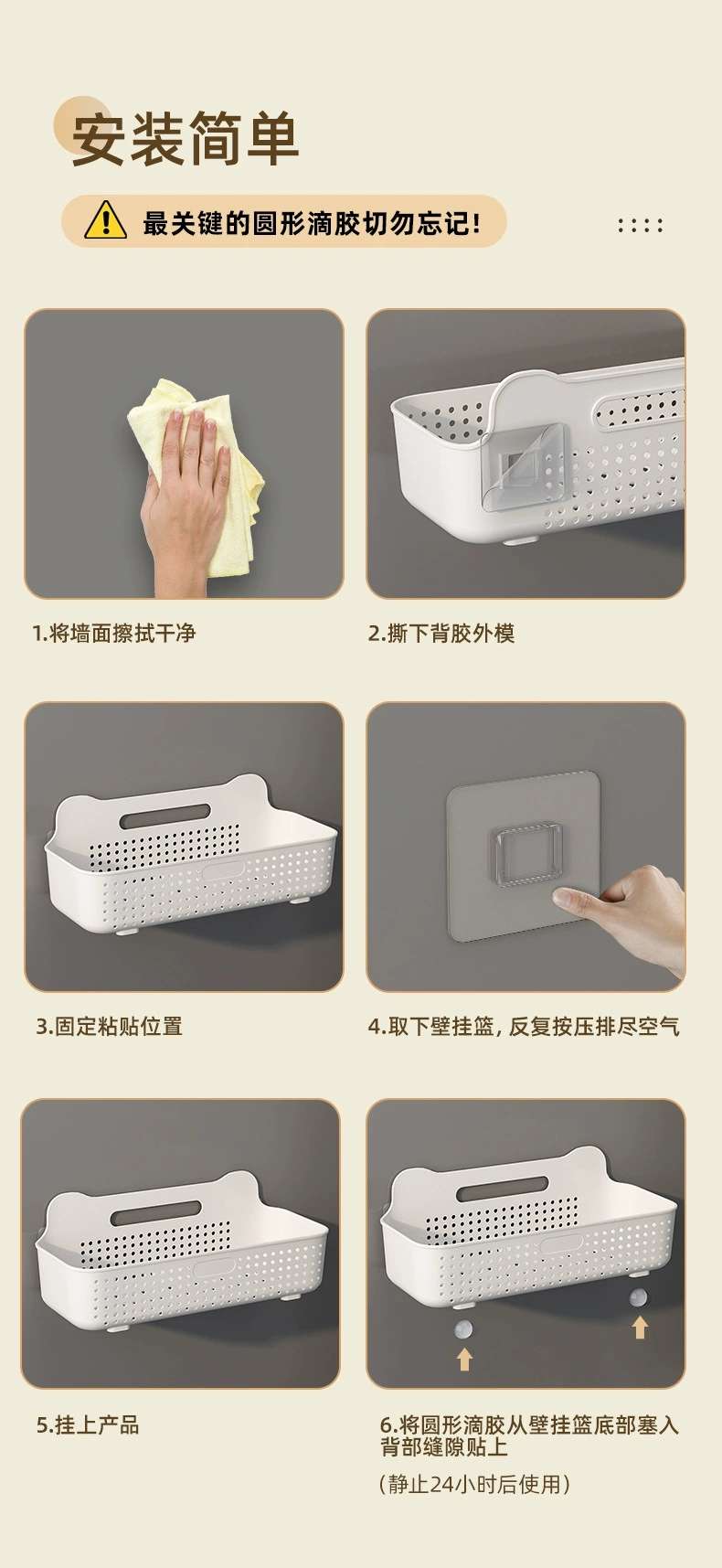 安装简单

最关键的圆形滴胶切勿忘记！

1.将墙面擦拭干净

2.撕下背胶外模

3.固定粘贴位置

4.取下壁挂篮，反复按压排尽空气

5.挂上产品

6.将圆形滴胶从壁挂篮底部塞入背部缝隙贴上
（静止24小时后使用）