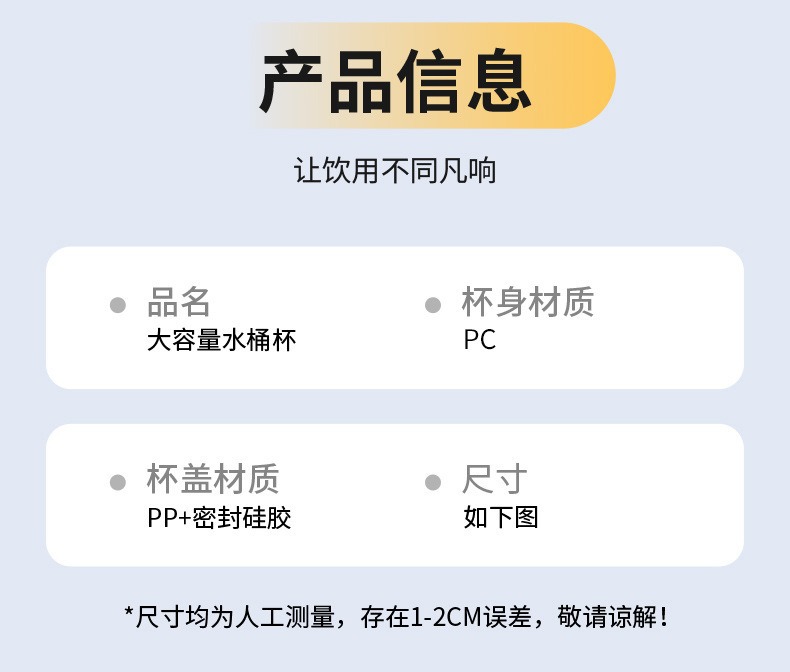 产品信息

让饮用不同凡响

• 品名
大容量水桶杯

• 杯身材质
PC

• 杯盖材质
PP+密封硅胶

• 尺寸
如下图

*尺寸均为人工测量，存在1-2CM误差，敬请谅解！