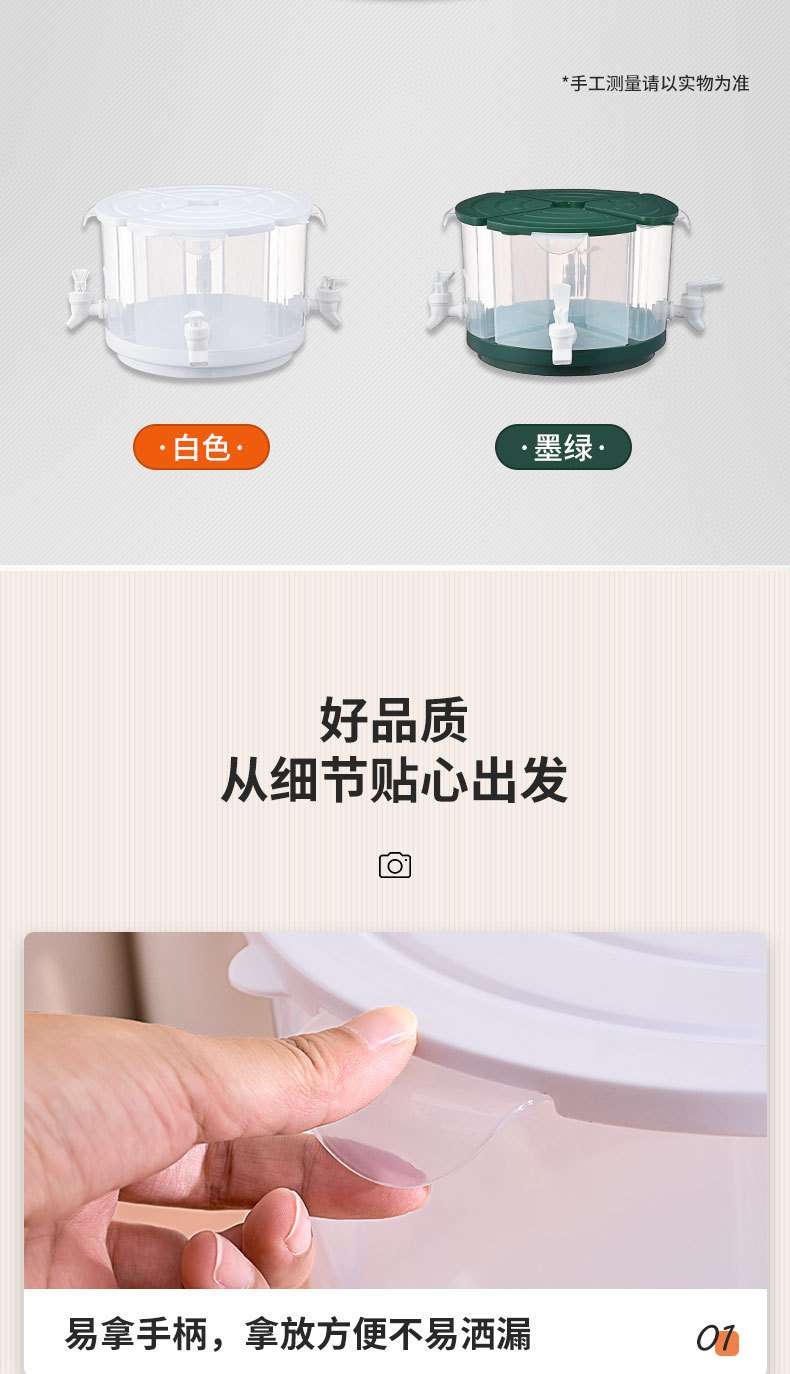 *手工测量请以实物为准

·白色·

·墨绿·

好品质
从细节贴心出发

易拿手柄，拿放方便不易洒漏

01