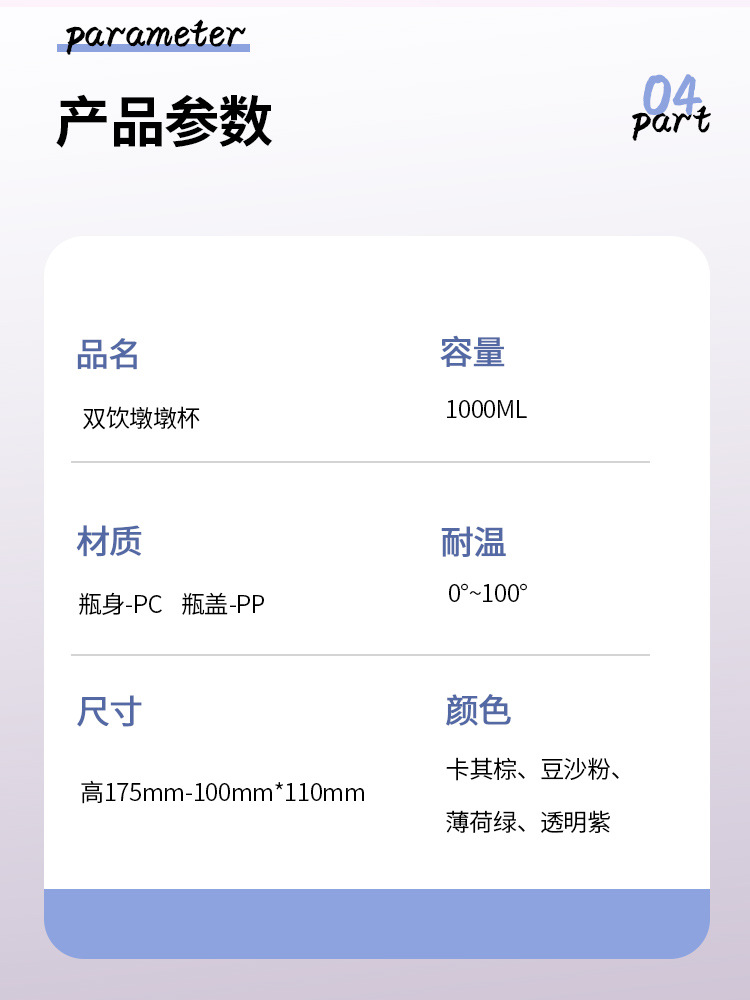 parameter

产品参数

04
part

品名

双饮墩墩杯

容量

1000ML

材质

瓶身-PC 瓶盖-PP

耐温

0°~100°

尺寸

高175mm-100mm*110mm

颜色

卡其棕、豆沙粉、
薄荷绿、透明紫