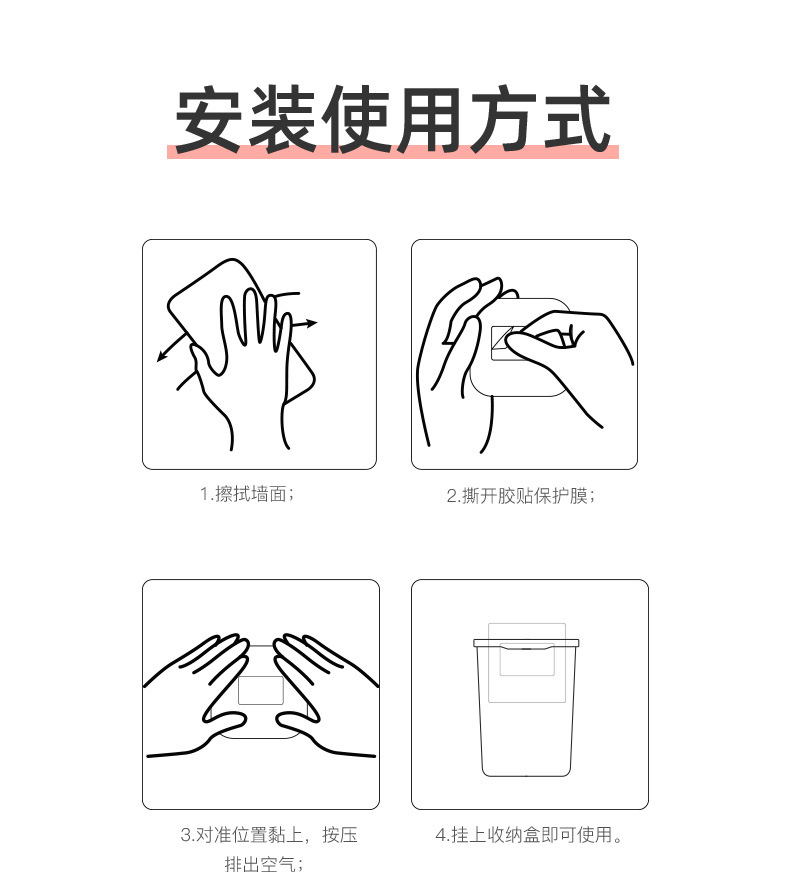 安装使用方式

1.擦拭墙面；

2.撕开胶贴保护膜；

3.对准位置黏上，按压排出空气；

4.挂上收纳盒即可使用。