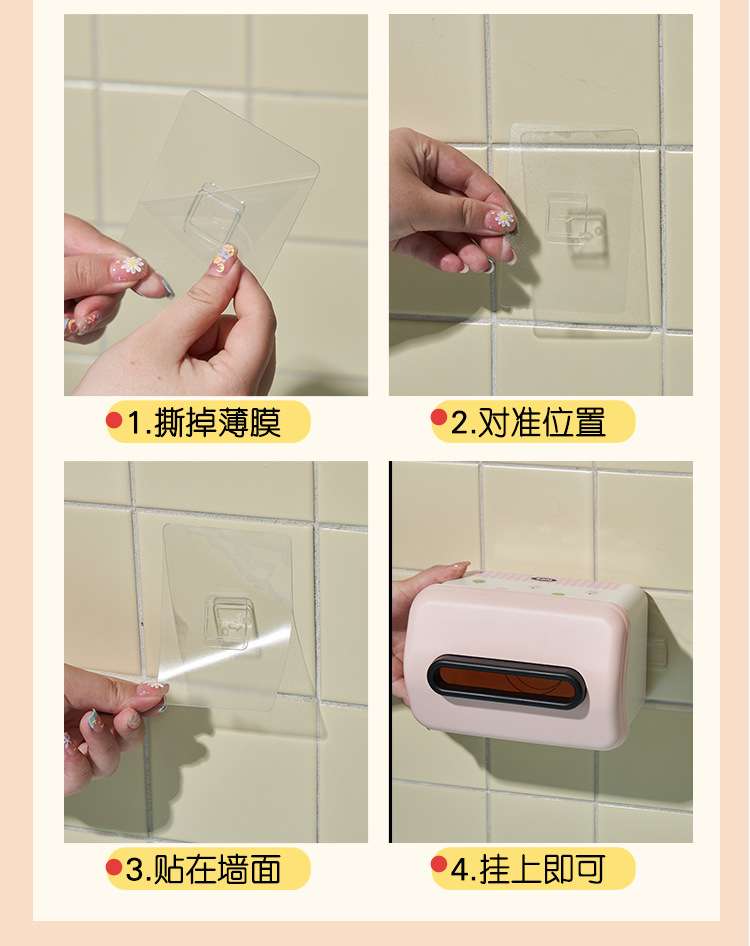 1.撕掉薄膜

2.对准位置

3.贴在墙面

4.挂上即可