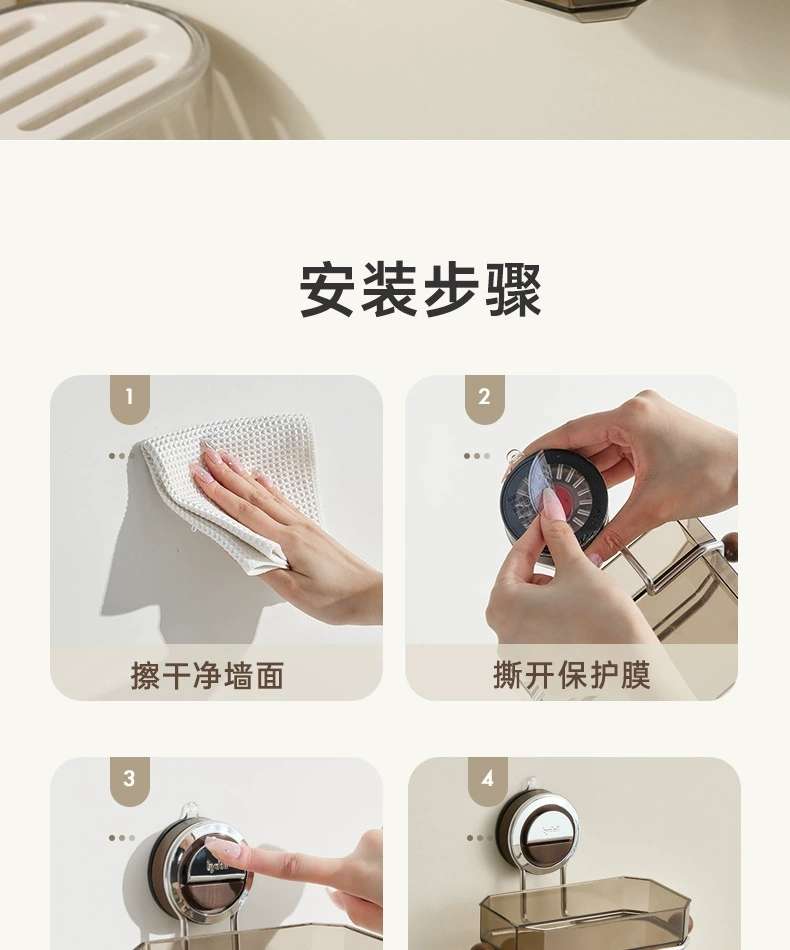 安装步骤

1

擦干净墙面

2

撕开保护膜

3

4