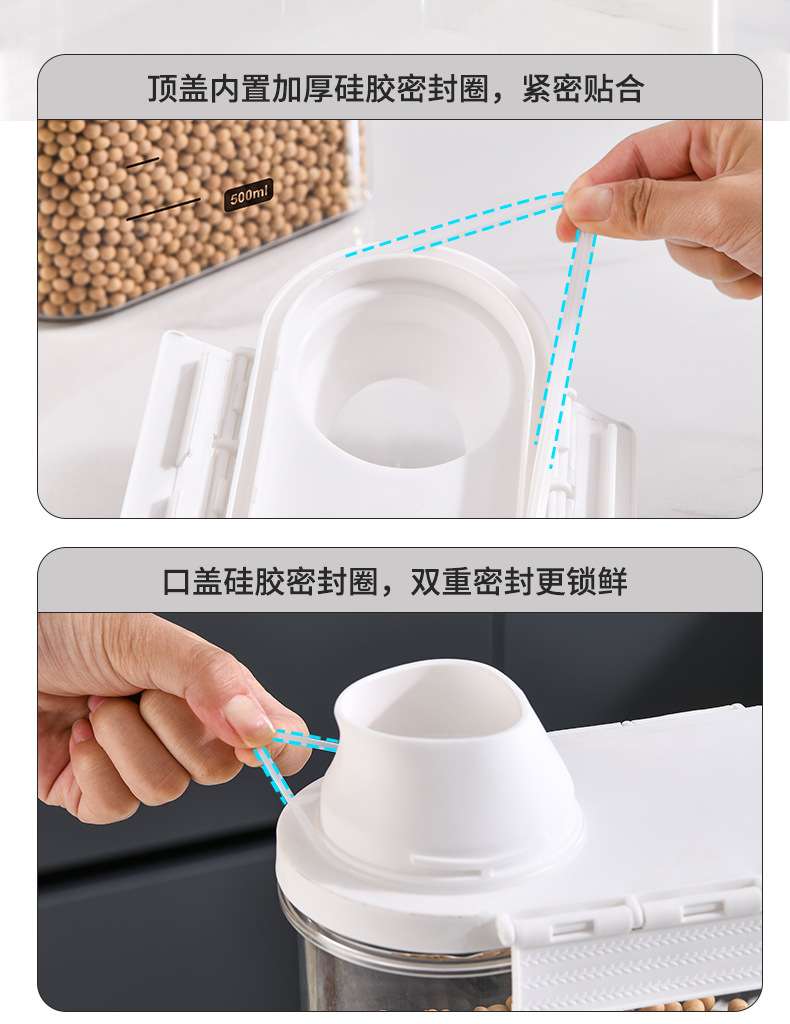 顶盖内置加厚硅胶密封圈，紧密贴合

500ml

口盖硅胶密封圈，双重密封更锁鲜