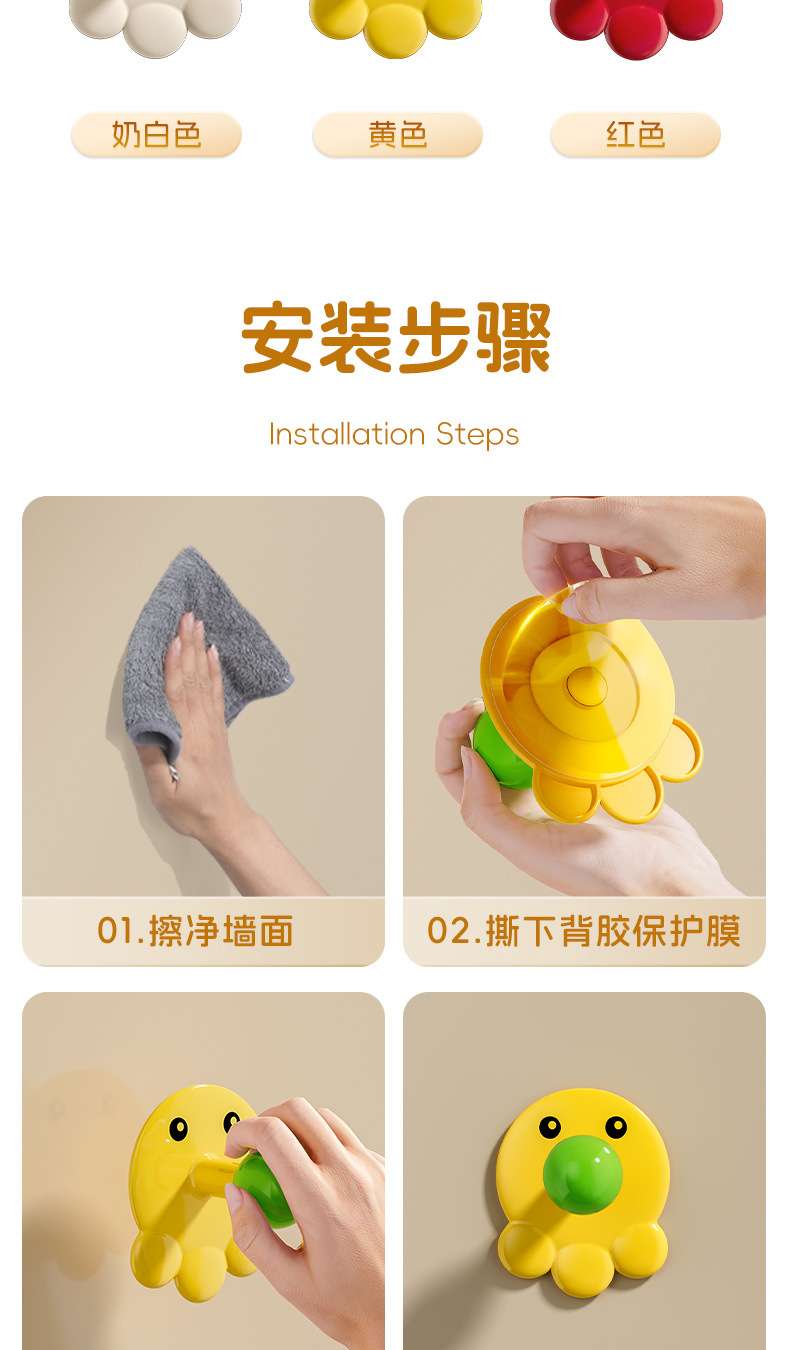 奶白色 黄色 红色

安装步骤

Installation Steps

01.擦净墙面

02.撕下背胶保护膜