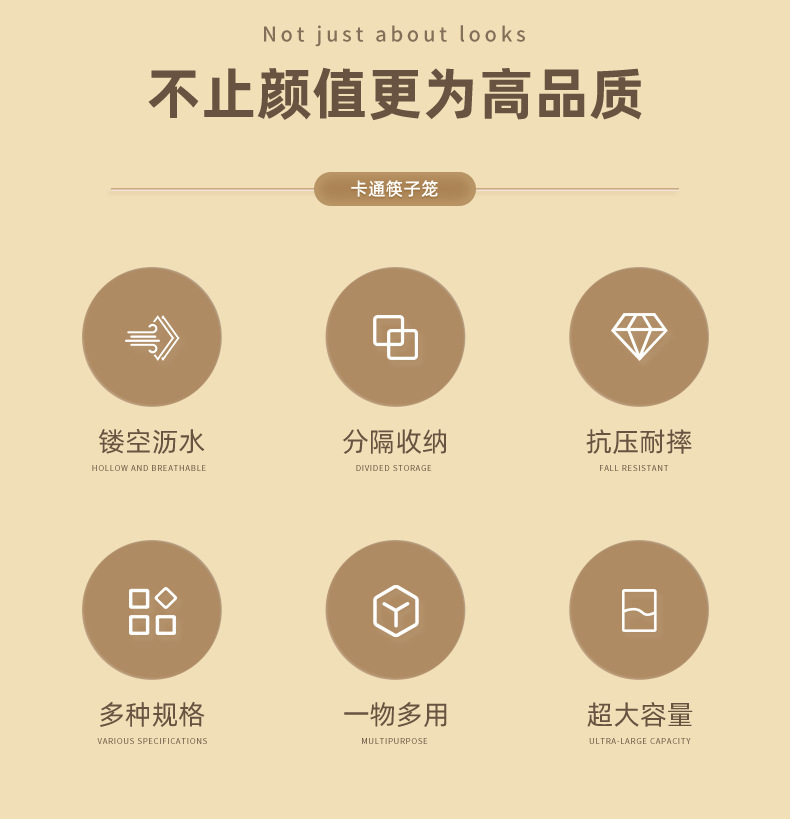 Not just about looks

不止颜值更为高品质

卡通筷子笼

镂空沥水
HOLLOW AND BREATHABLE

分隔收纳
DIVIDED STORAGE

抗压耐摔
FALL RESISTANT

多种规格
VARIOUS SPECIFICATIONS

一物多用
MULTIPURPOSE

超大容量
ULTRA-LARGE CAPACITY