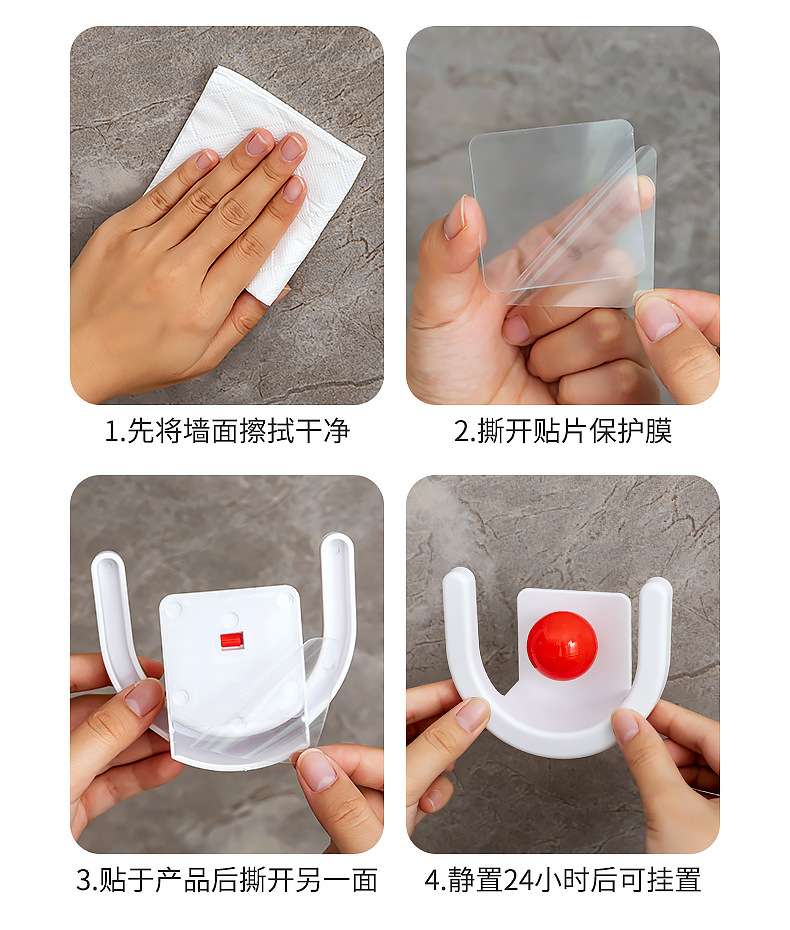 1.先将墙面擦拭干净

2.撕开贴片保护膜

3.贴于产品后撕开另一面

4.静置24小时后可挂置