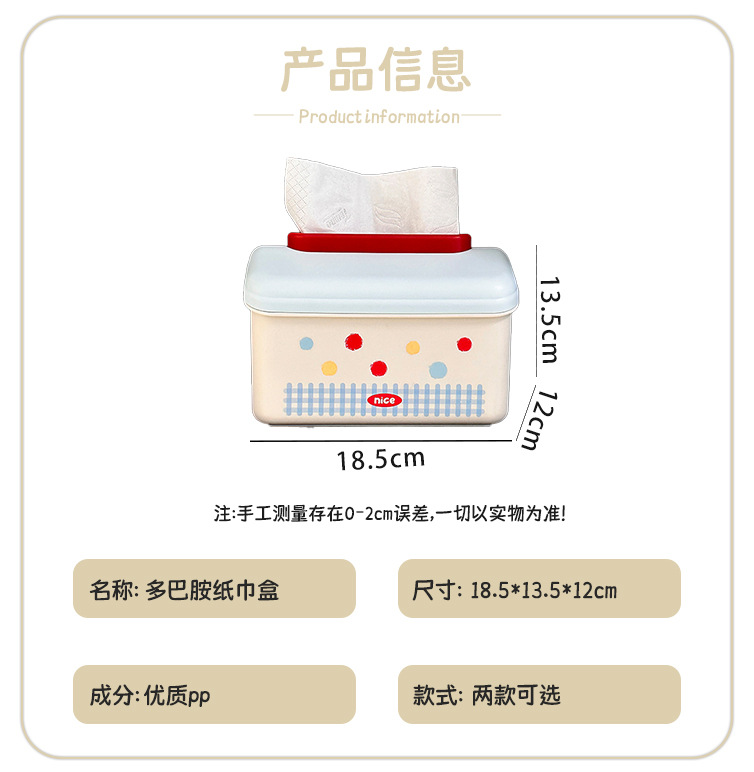 产品信息

Product information

nice

13.5cm

12cm

18.5cm

注:手工测量存在0-2cm误差,一切以实物为准!

名称: 多巴胺纸巾盒

尺寸: 18.5*13.5*12cm

成分: 优质pp

款式: 两款可选