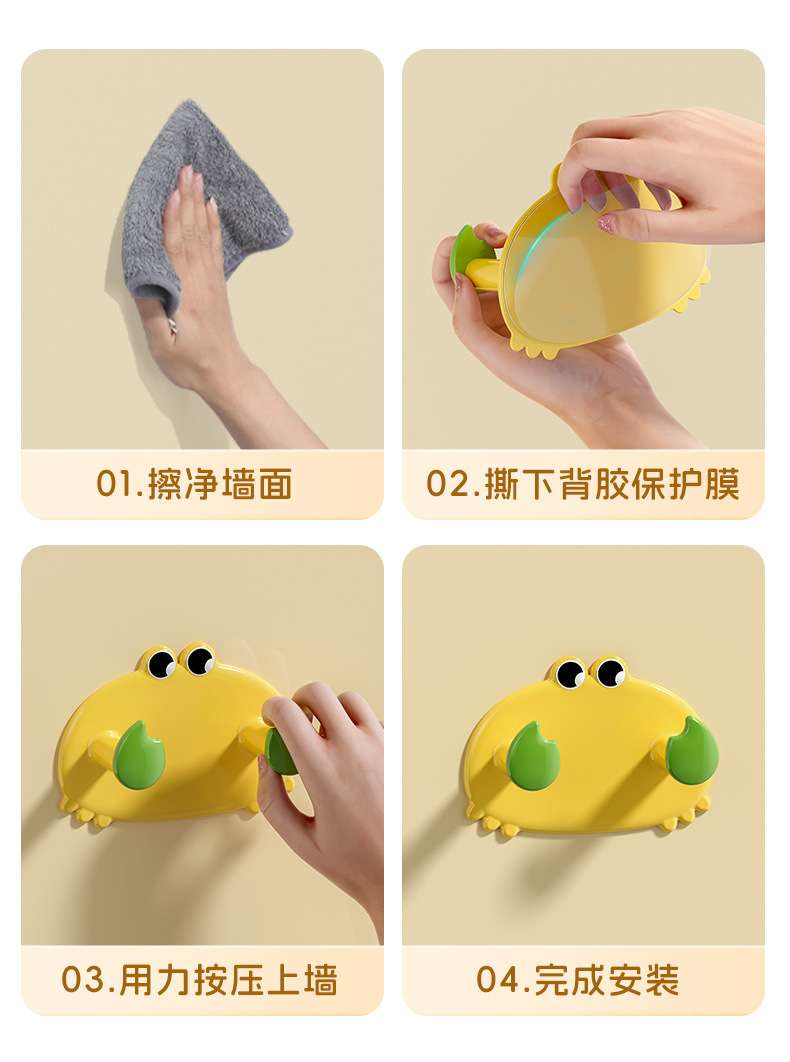 01.擦净墙面

02.撕下背胶保护膜

03.用力按压上墙

04.完成安装