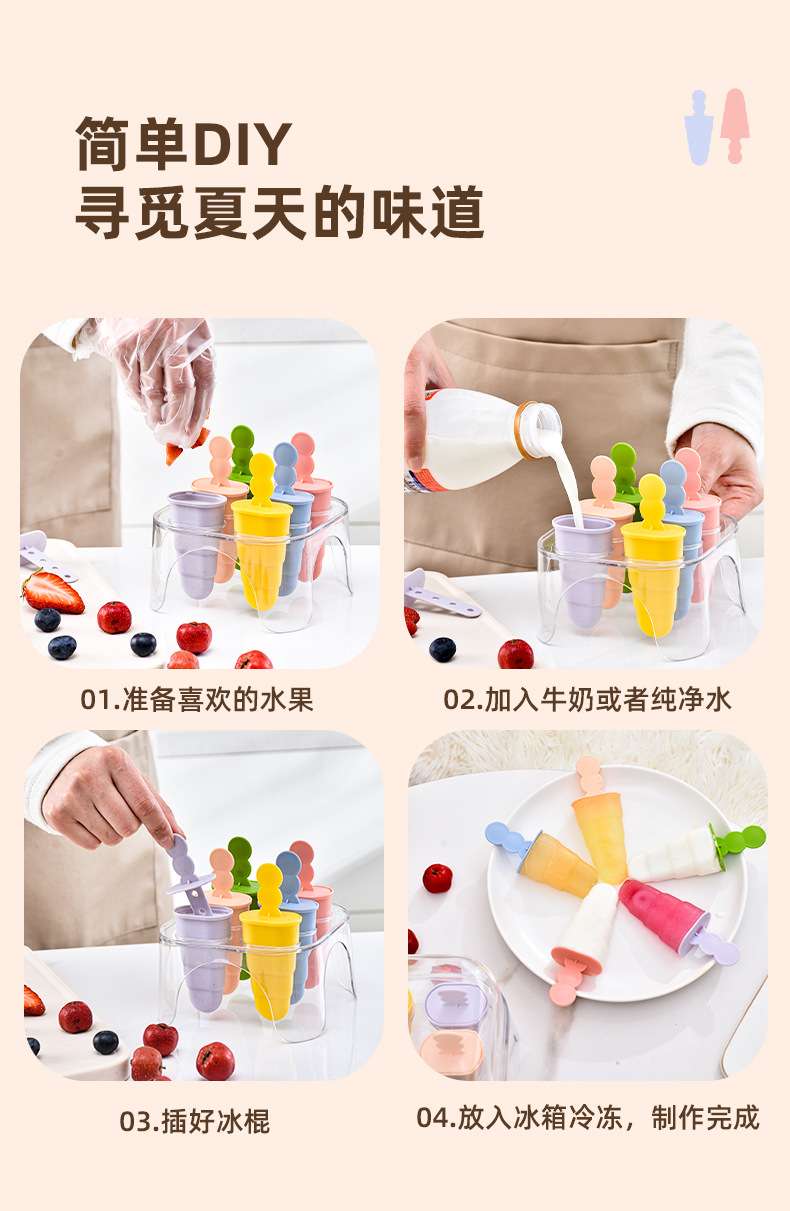 简单DIY
寻觅夏天的味道

01.准备喜欢的水果

02.加入牛奶或者纯净水

03.插好冰棍

04.放入冰箱冷冻，制作完成