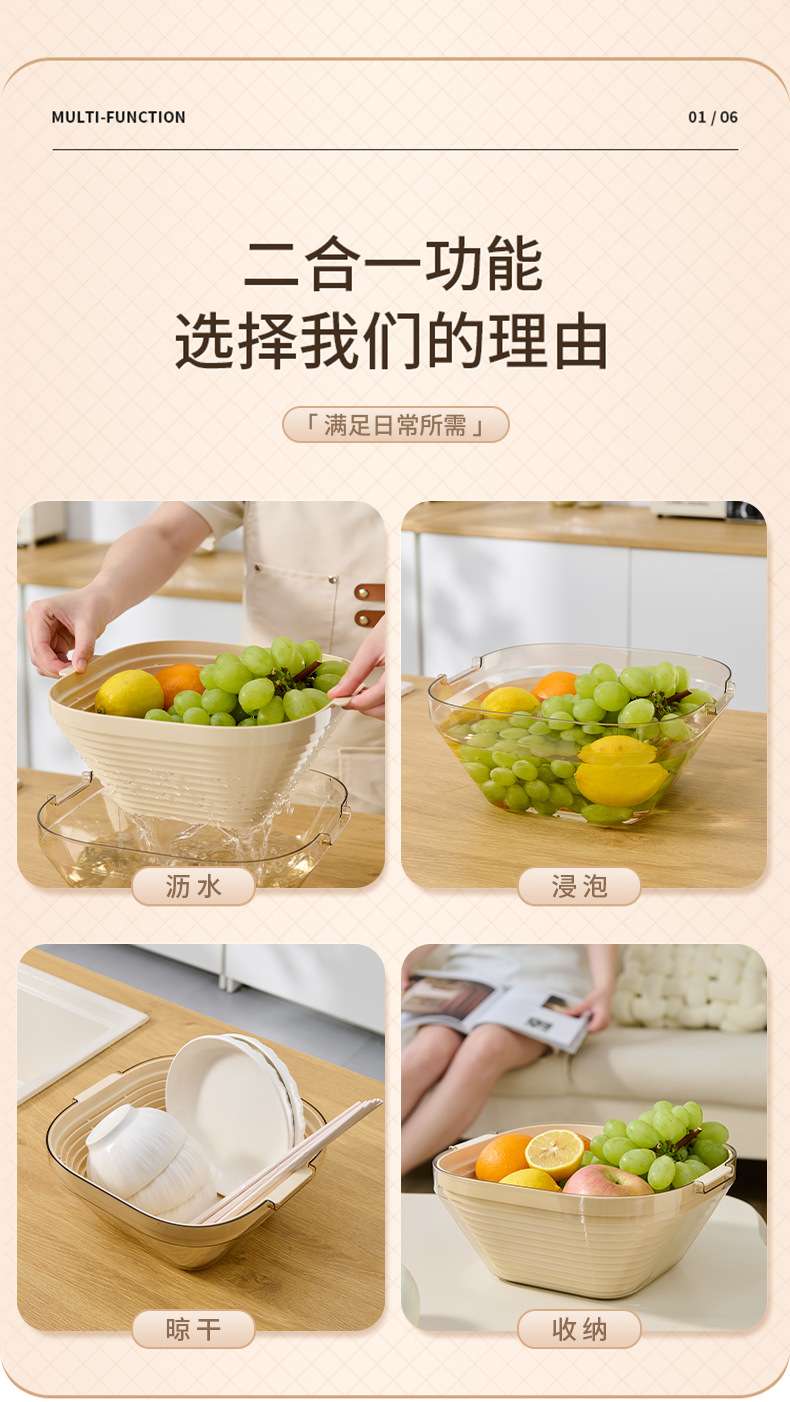 MULTI-FUNCTION

01 / 06

二合一功能
选择我们的理由

「满足日常所需」

沥水

浸泡

晾干

收纳