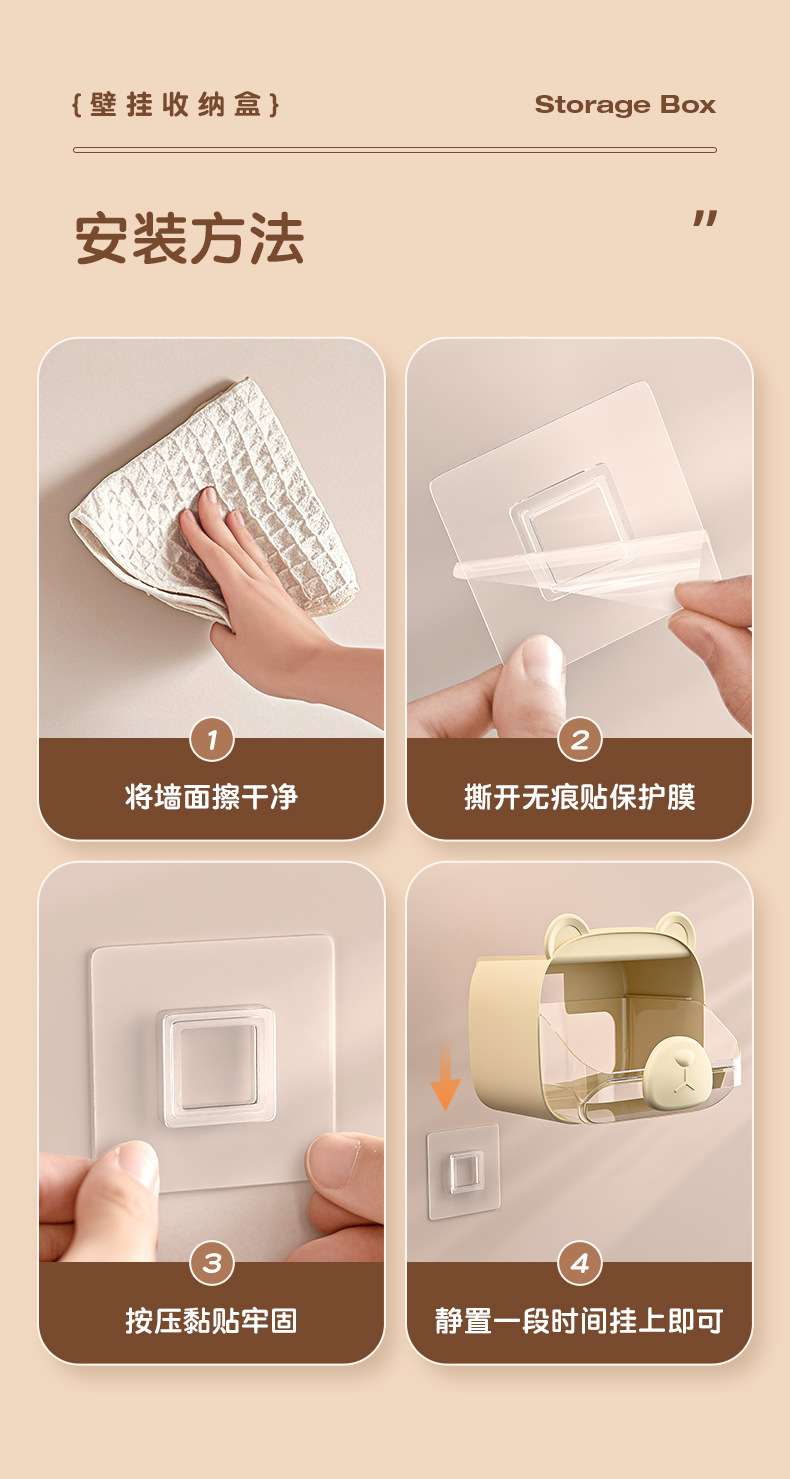 {壁挂收纳盒}

Storage Box

安装方法

"

1

将墙面擦干净

2

撕开无痕贴保护膜

3

按压黏贴牢固

4

静置一段时间挂上即可