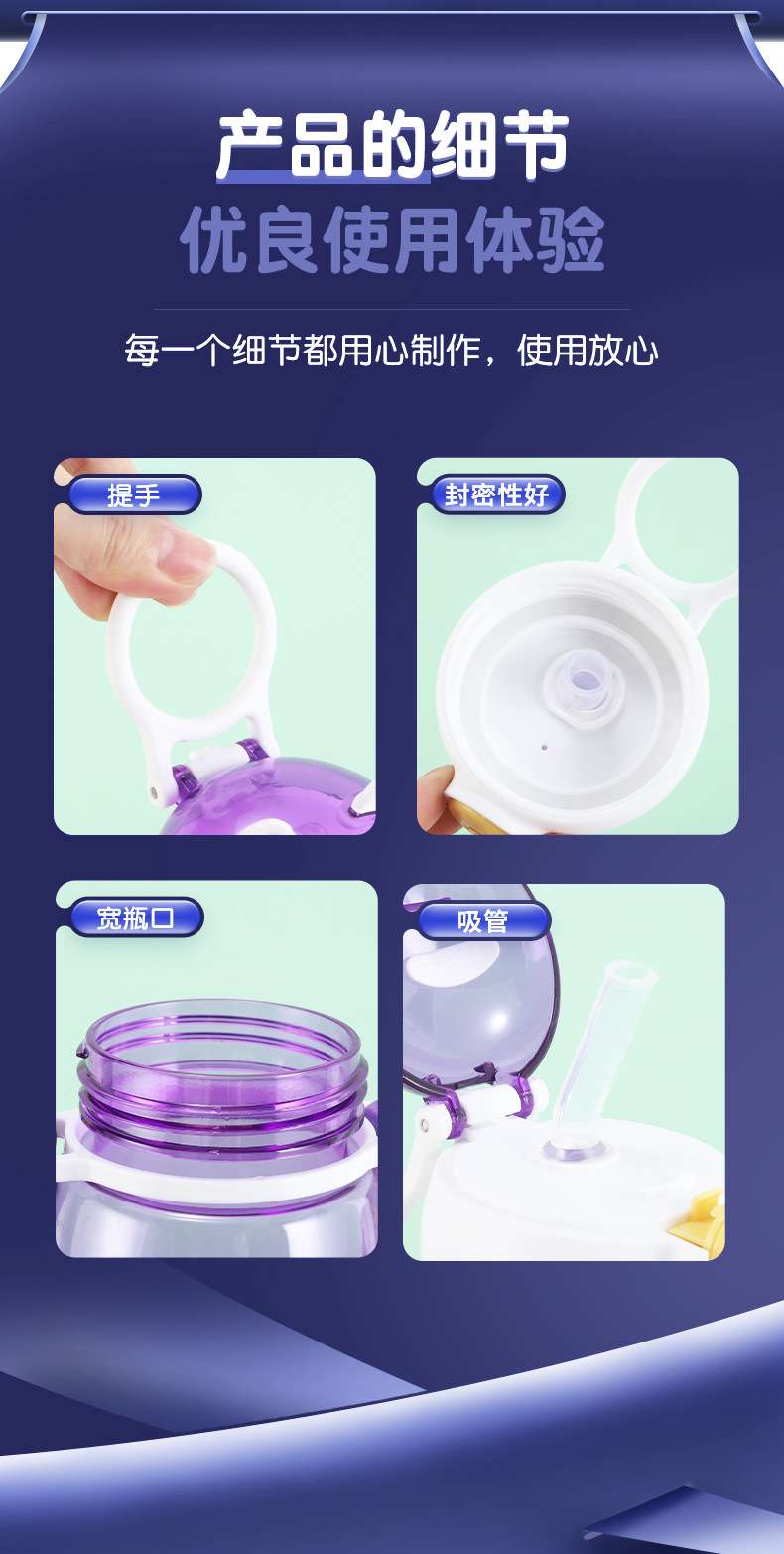 产品的细节
优良使用体验

每一个细节都用心制作，使用放心

提手

封密性好

宽瓶口

吸管