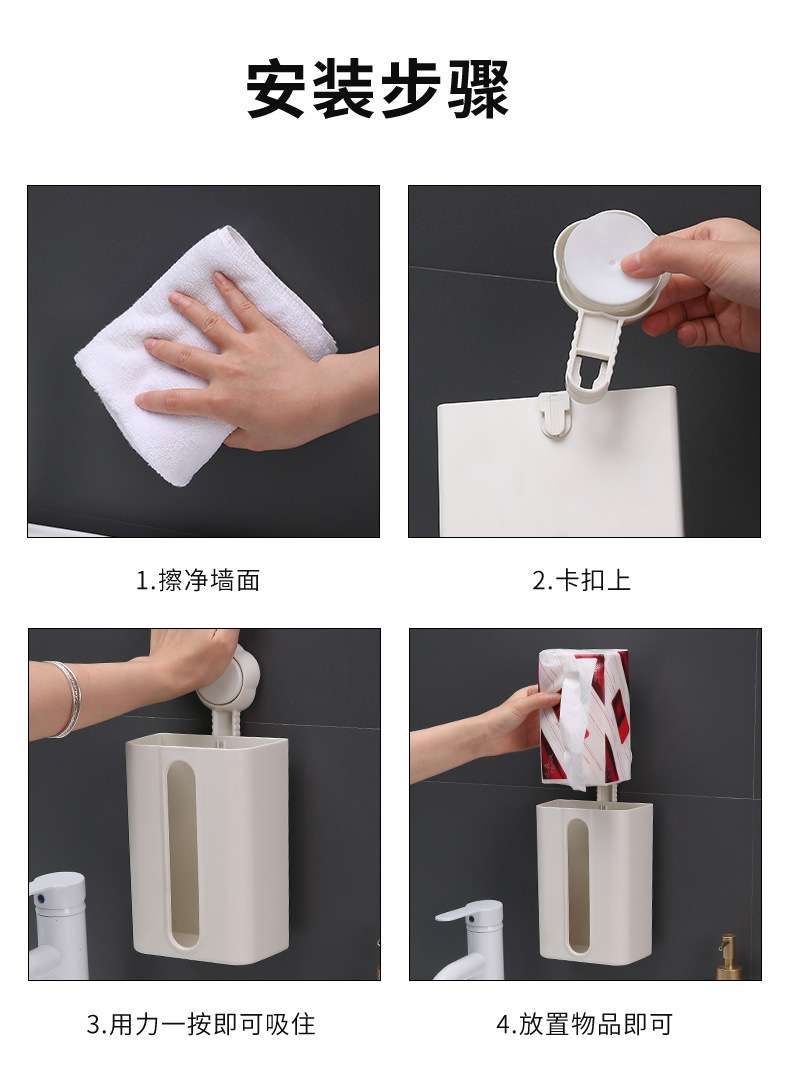 安装步骤

1.擦净墙面

2.卡扣上

3.用力一按即可吸住

4.放置物品即可