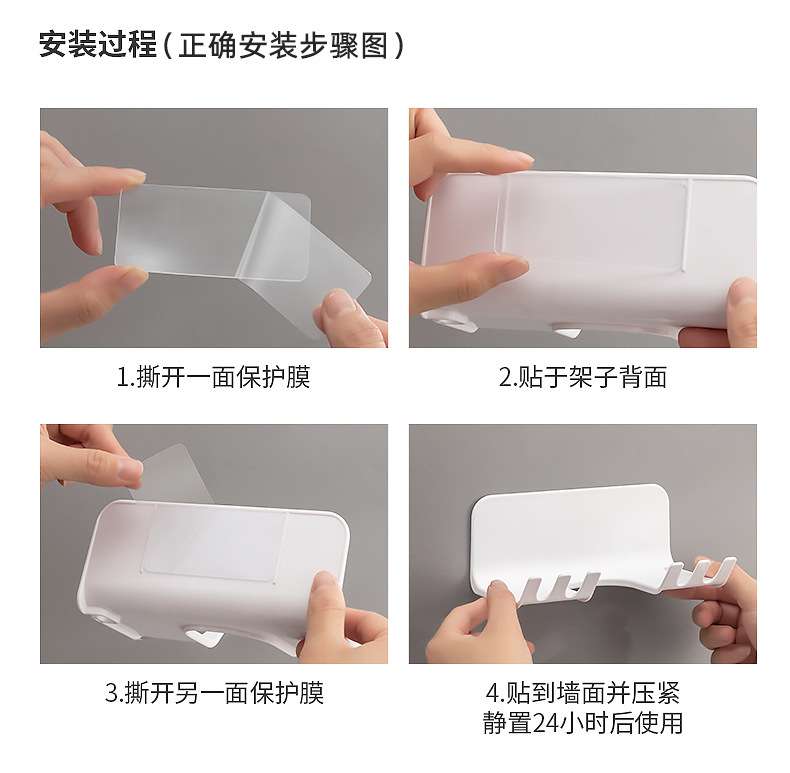 安装过程（正确安装步骤图）

1.撕开一面保护膜

2.贴于架子背面

3.撕开另一面保护膜

4.贴到墙面并压紧
静置24小时后使用