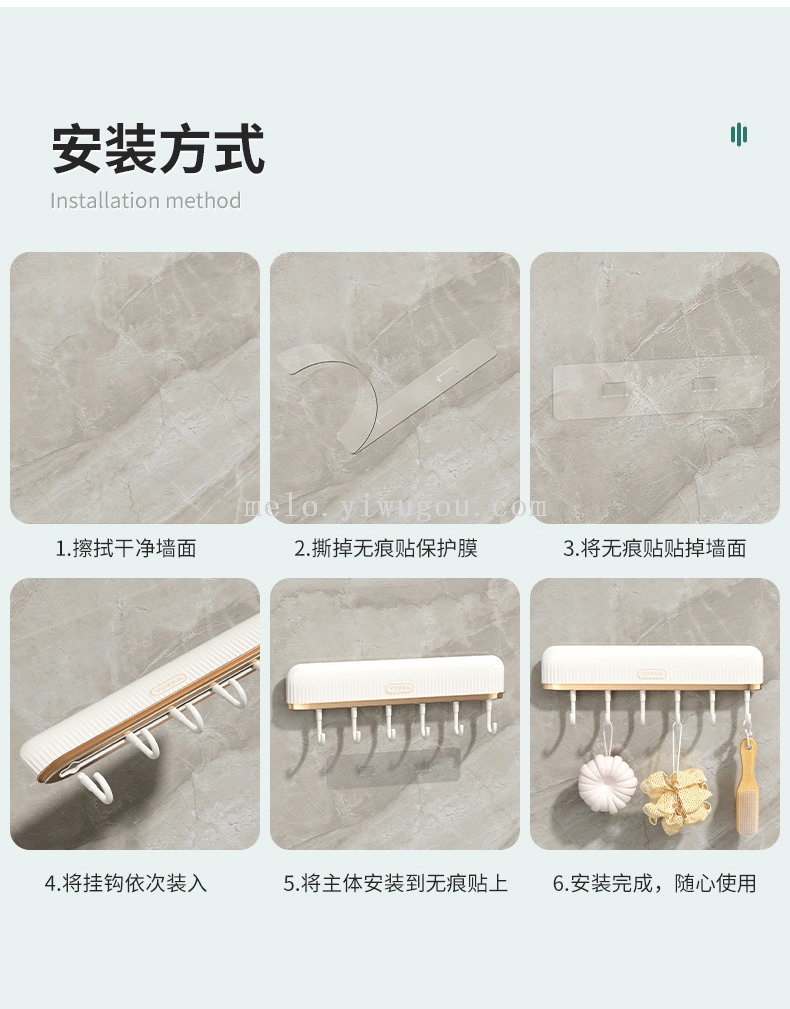 安装方式

Installation method

melo.yiwugou.com

1.擦拭干净墙面

2.撕掉无痕贴保护膜

3.将无痕贴贴掉墙面

4.将挂钩依次装入

5.将主体安装到无痕贴上

6.安装完成，随心使用