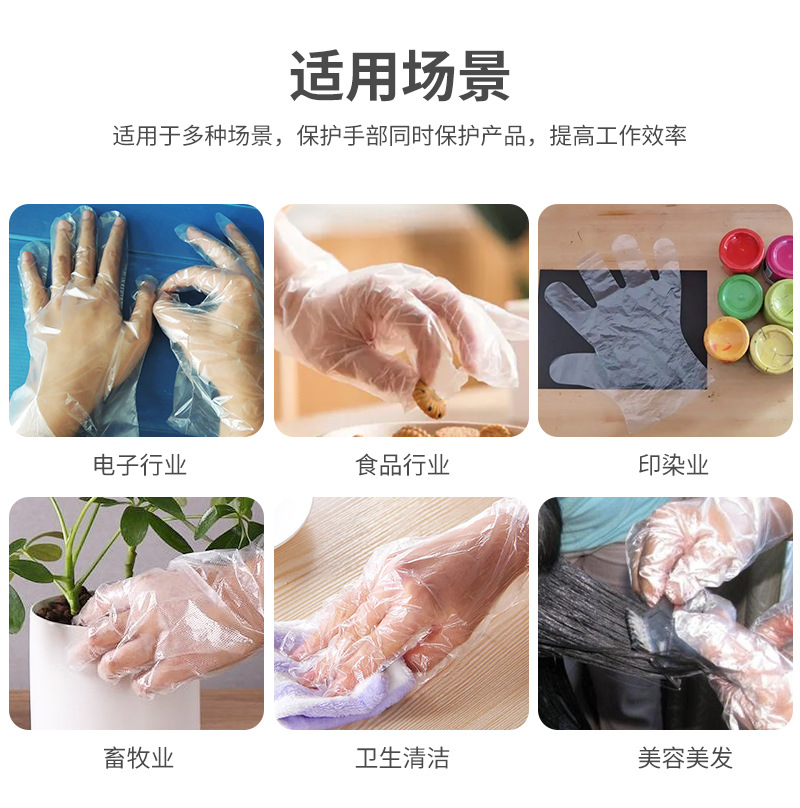 适用场景

适用于多种场景，保护手部同时保护产品，提高工作效率

电子行业

食品行业

印染业

畜牧业

卫生清洁

美容美发