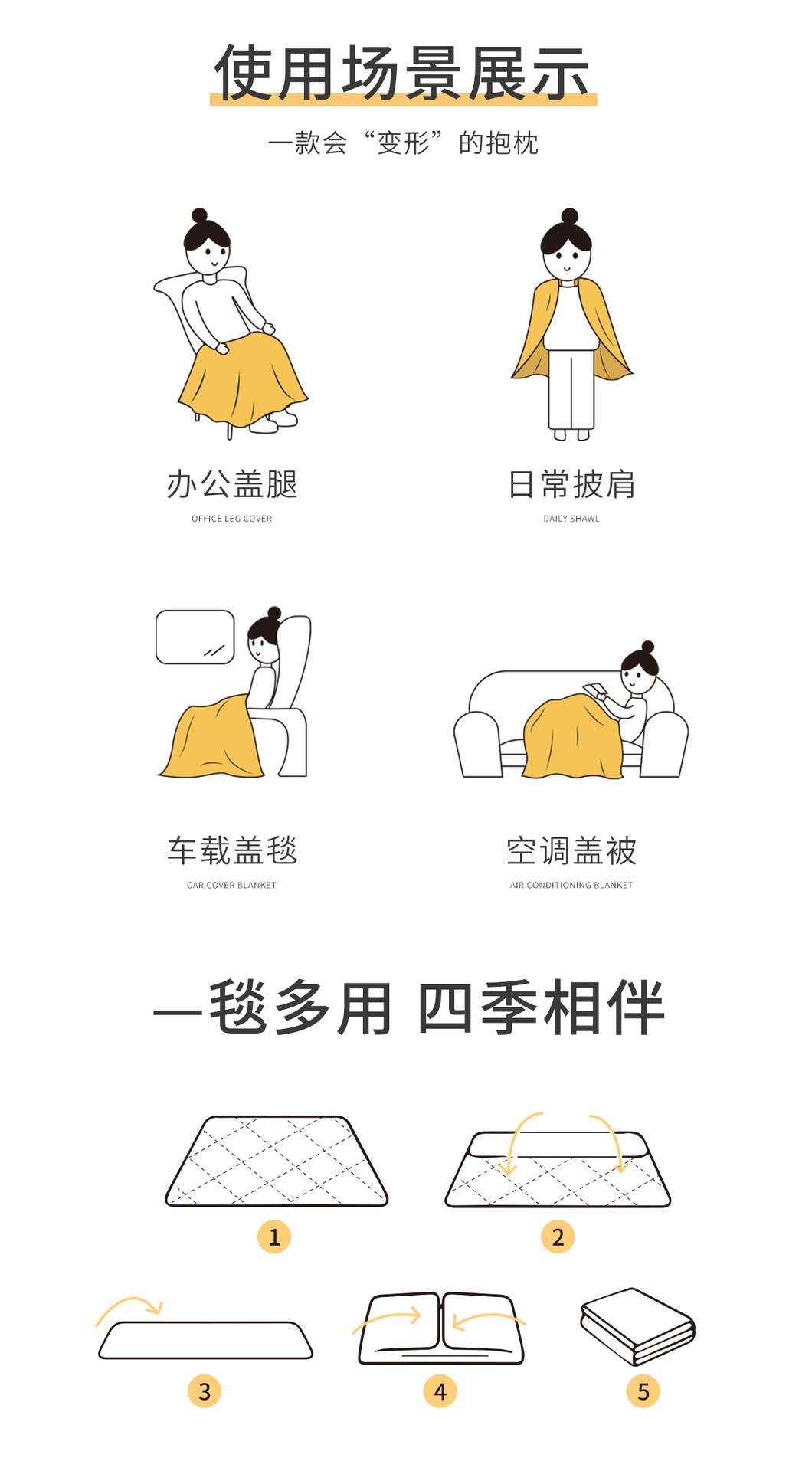 使用场景展示

一款会“变形”的抱枕

办公盖腿
OFFICE LEG COVER

日常披肩
DAILY SHAWL

车载盖毯
CAR COVER BLANKET

空调盖被
AIR CONDITIONING BLANKET

一毯多用 四季相伴

1

2

3

4

5