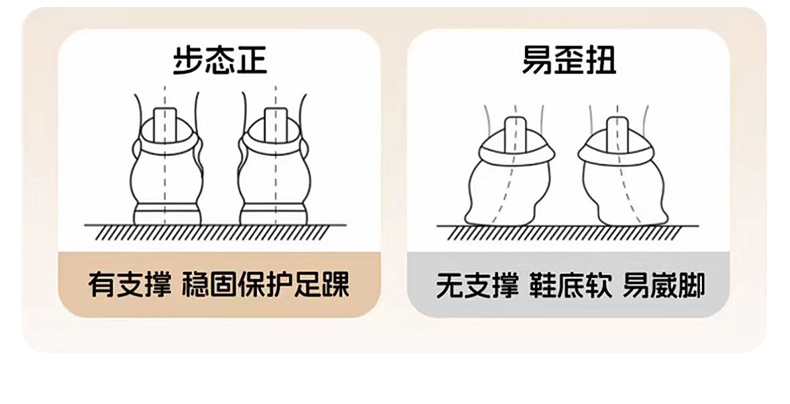 步态正

有支撑 稳固保护足踝

易歪扭

无支撑 鞋底软 易崴脚