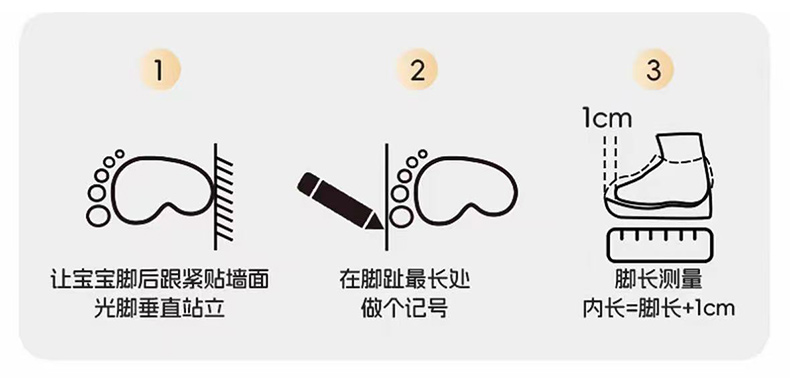 1

让宝宝脚后跟紧贴墙面
光脚垂直站立

2

在脚趾最长处
做个记号

3

1cm

脚长测量
内长=脚长+1cm