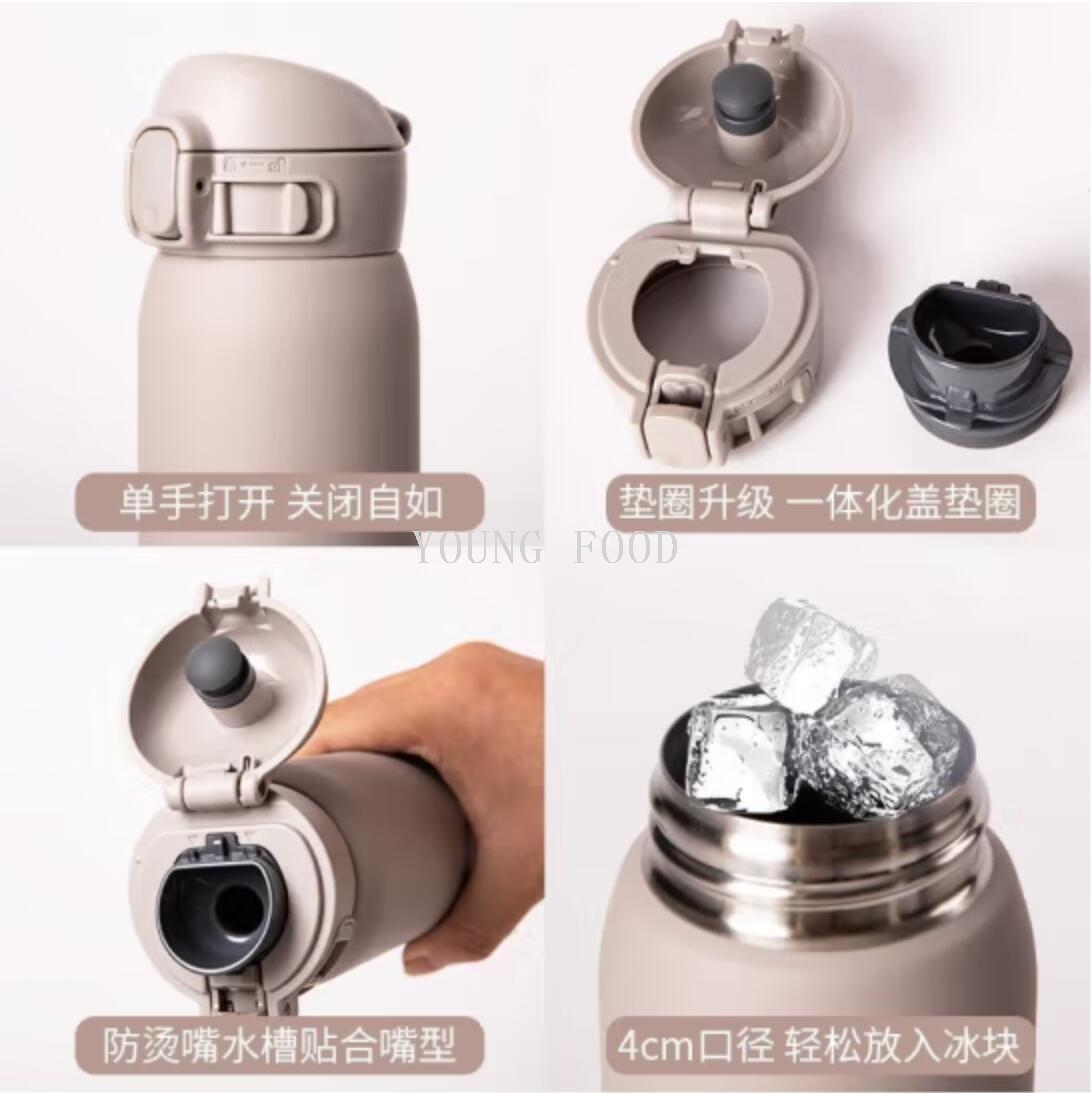 单手打开 关闭自如

垫圈升级 一体化盖垫圈

YOUNG FOOD

防烫嘴水槽贴合嘴型

4cm口径 轻松放入冰块