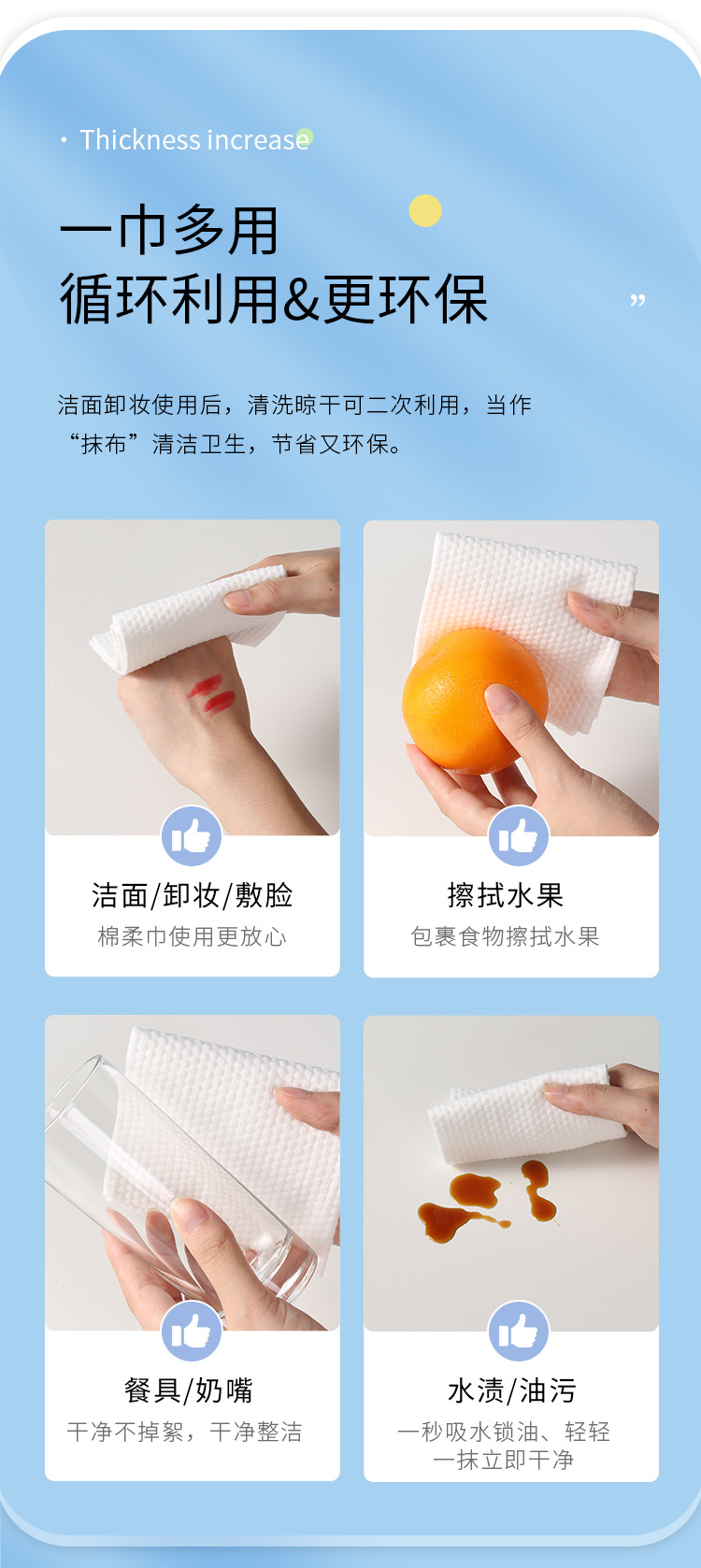 · Thickness increase

一巾多用
循环利用&更环保

”

洁面卸妆使用后，清洗晾干可二次利用，当作“抹布”清洁卫生，节省又环保。

洁面/卸妆/敷脸
棉柔巾使用更放心

擦拭水果
包裹食物擦拭水果

餐具/奶嘴
干净不掉絮，干净整洁

水渍/油污
一秒吸水锁油、轻轻一抹立即干净