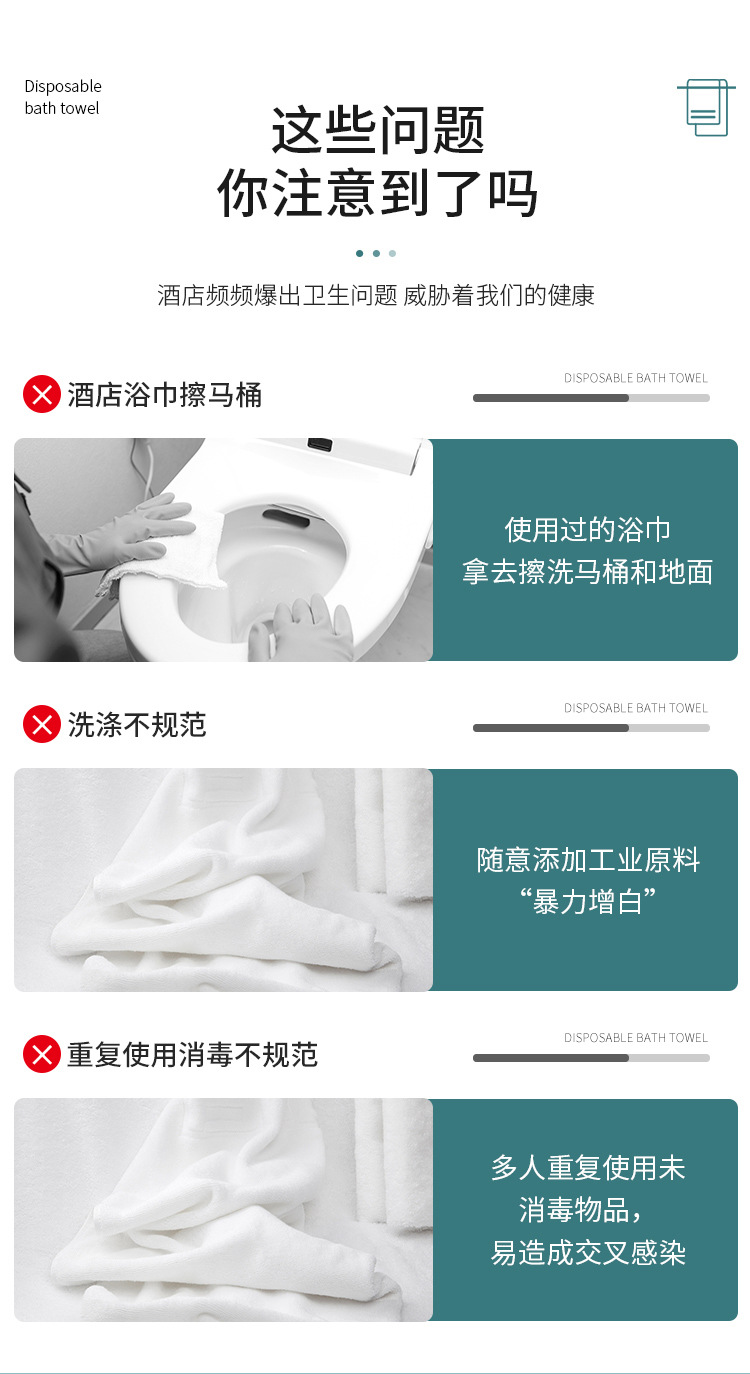 Disposable bath towel

这些问题
你注意到了吗

酒店频频爆出卫生问题 威胁着我们的健康

酒店浴巾擦马桶

DISPOSABLE BATH TOWEL

使用过的浴巾
拿去擦洗马桶和地面

洗涤不规范

DISPOSABLE BATH TOWEL

随意添加工业原料
“暴力增白”

重复使用消毒不规范

DISPOSABLE BATH TOWEL

多人重复使用未
消毒物品，
易造成交叉感染