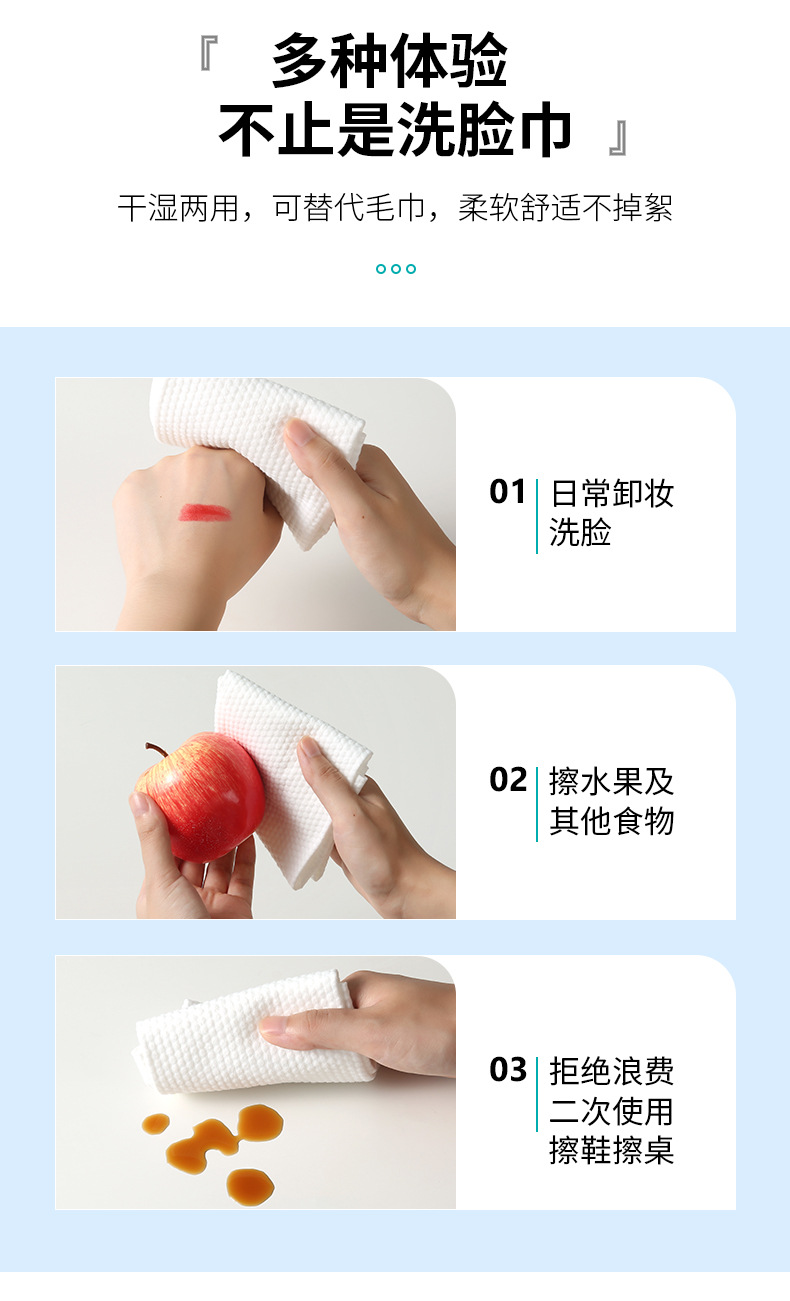 『 多种体验
不止是洗脸巾 』

干湿两用，可替代毛巾，柔软舒适不掉絮

01 日常卸妆
洗脸

02 擦水果及
其他食物

03 拒绝浪费
二次使用
擦鞋擦桌