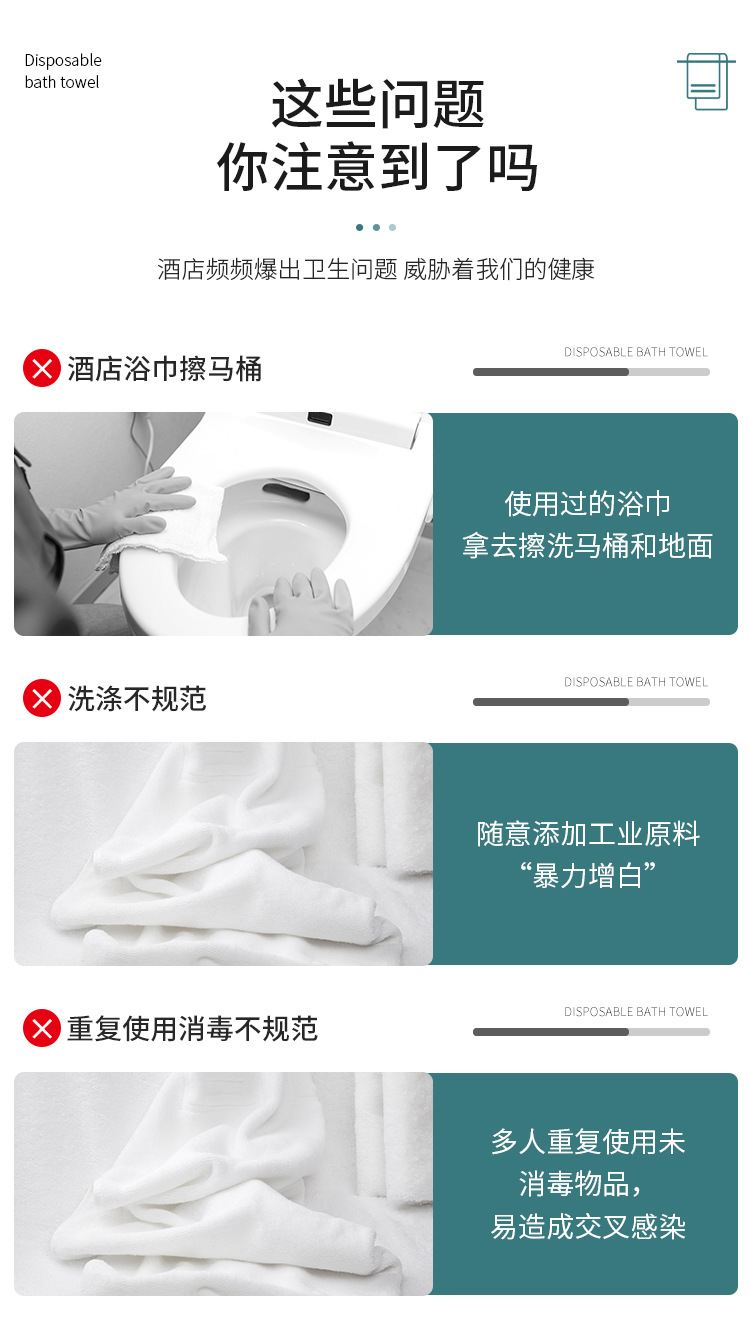 Disposable
bath towel

这些问题
你注意到了吗

酒店频频爆出卫生问题 威胁着我们的健康

酒店浴巾擦马桶

DISPOSABLE BATH TOWEL

使用过的浴巾
拿去擦洗马桶和地面

洗涤不规范

DISPOSABLE BATH TOWEL

随意添加工业原料
“暴力增白”

重复使用消毒不规范

DISPOSABLE BATH TOWEL

多人重复使用未
消毒物品，
易造成交叉感染