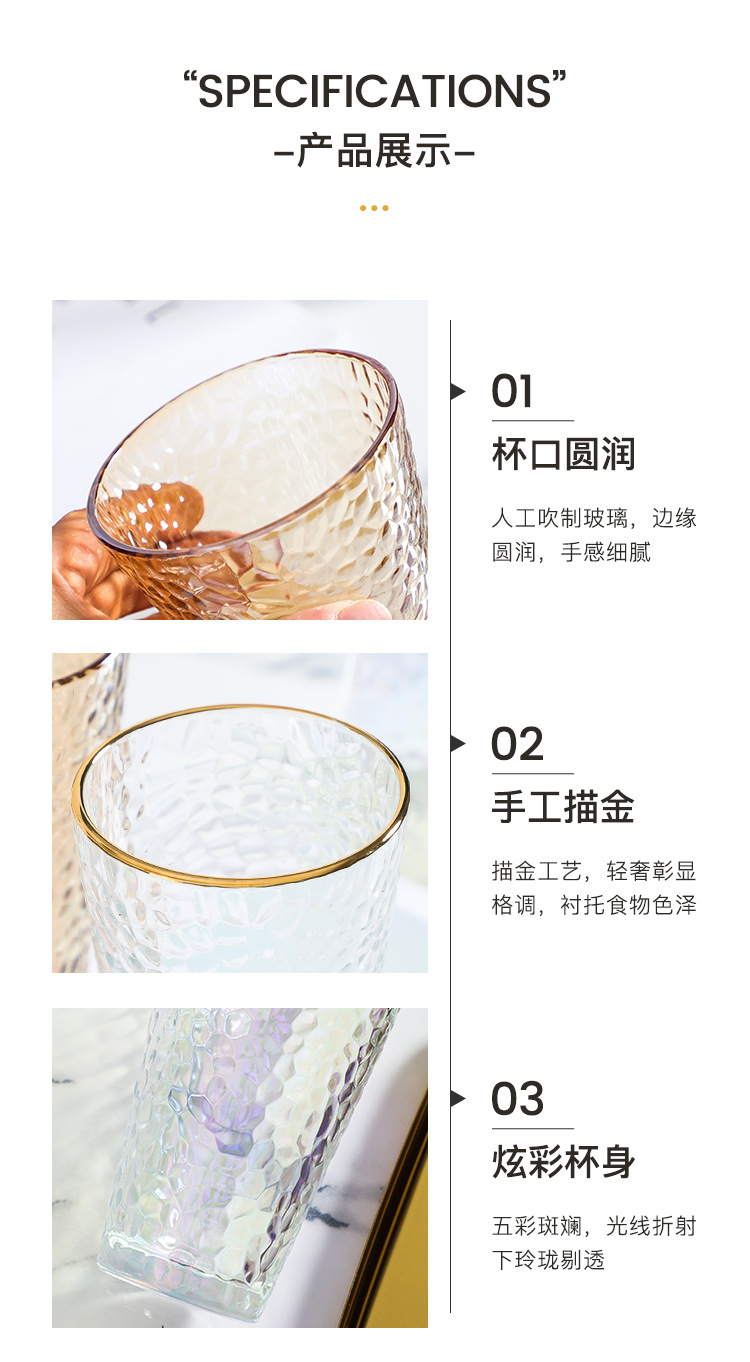 “SPECIFICATIONS”
–产品展示–

01
杯口圆润
人工吹制玻璃，边缘圆润，手感细腻

02
手工描金
描金工艺，轻奢彰显格调，衬托食物色泽

03
炫彩杯身
五彩斑斓，光线折射下玲珑剔透