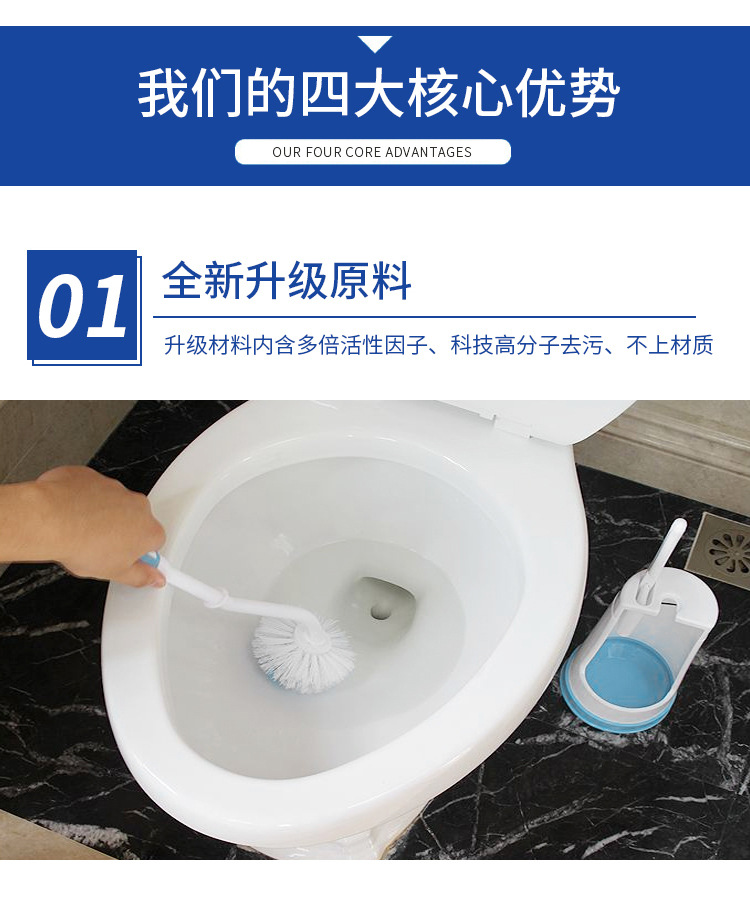 我们的四大核心优势

OUR FOUR CORE ADVANTAGES

01

全新升级原料

升级材料内含多倍活性因子、科技高分子去污、不上材质