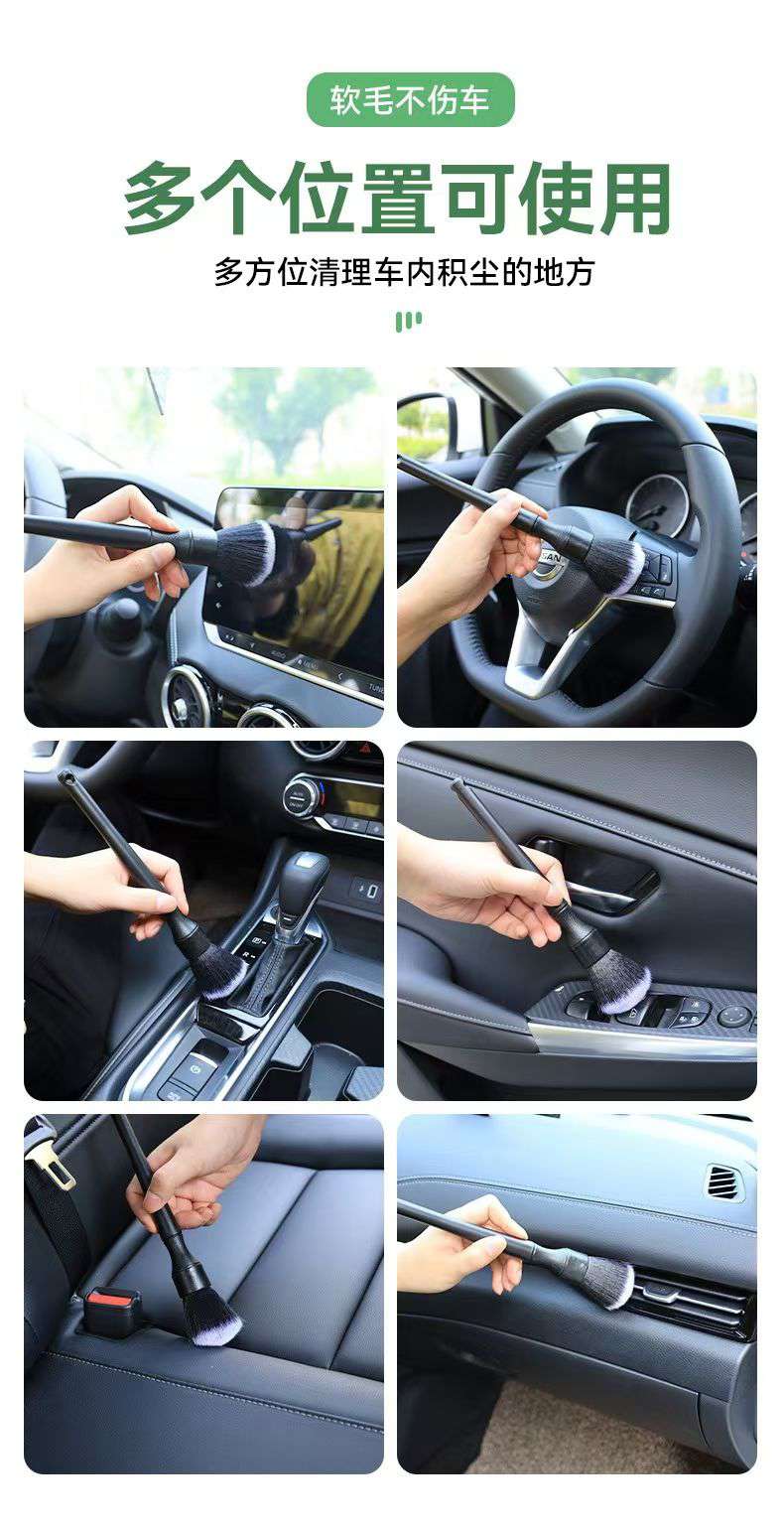 软毛不伤车

多个位置可使用

多方位清理车内积尘的地方