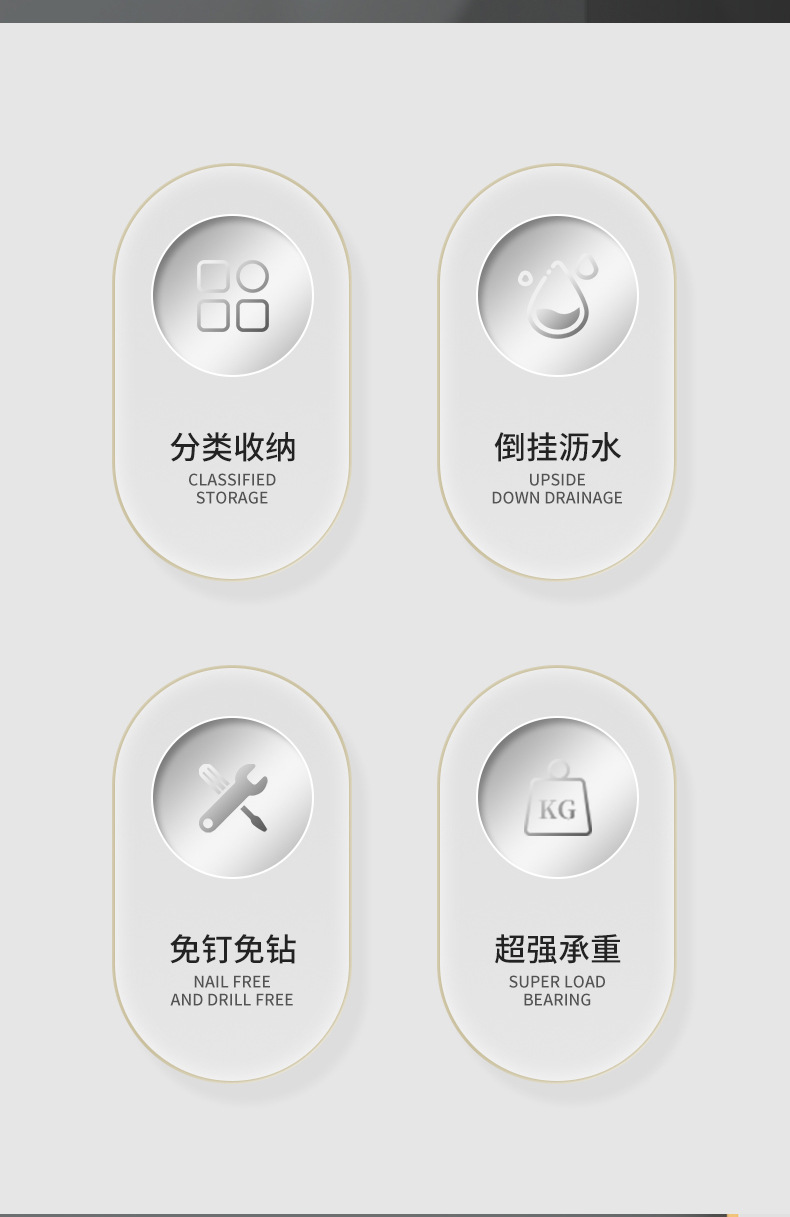 分类收纳
CLASSIFIED
STORAGE

倒挂沥水
UPSIDE
DOWN DRAINAGE

免钉免钻
NAIL FREE
AND DRILL FREE

KG

超强承重
SUPER LOAD
BEARING