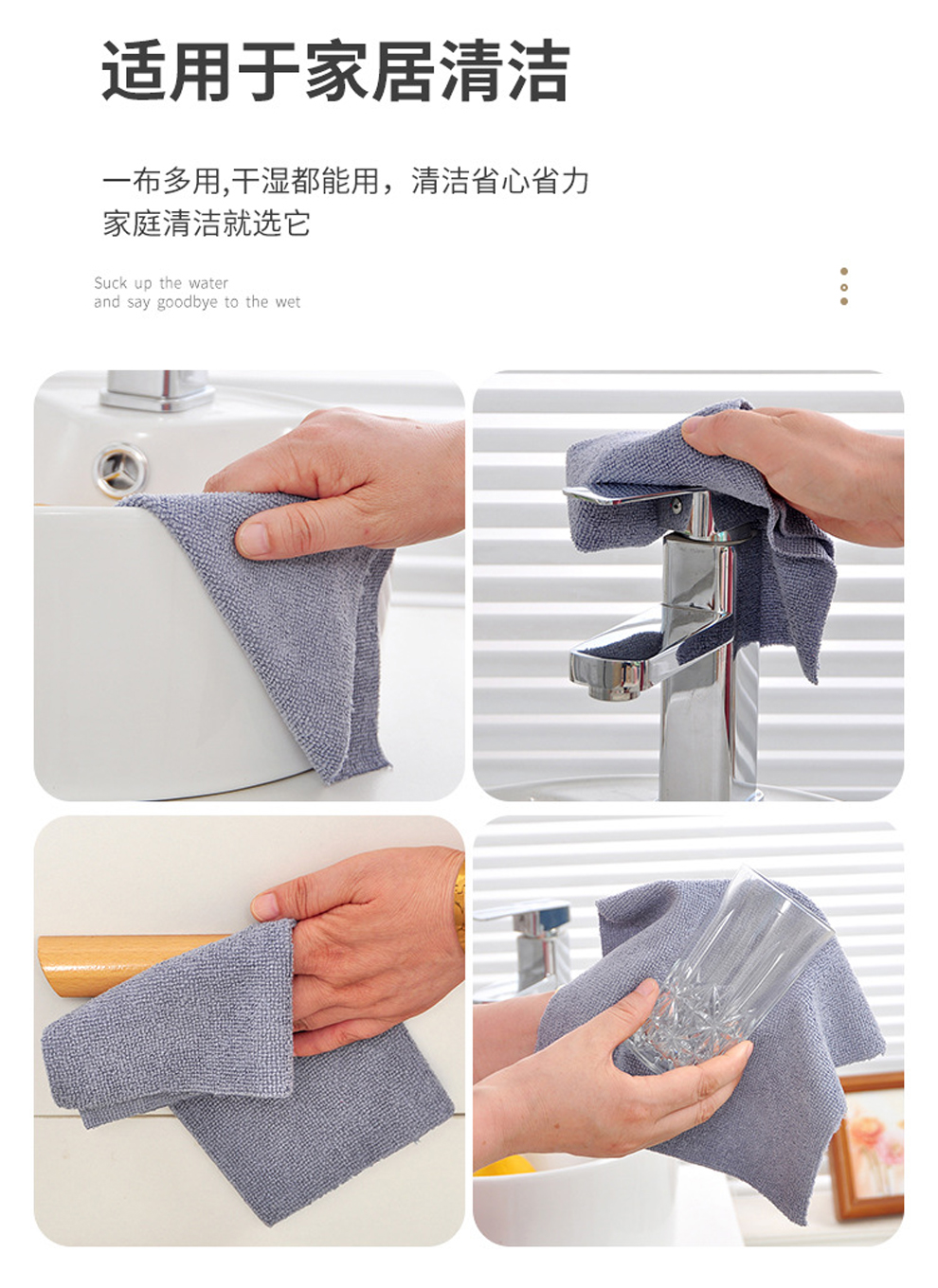 适用于家居清洁

一布多用,干湿都能用，清洁省心省力
家庭清洁就选它

Suck up the water
and say goodbye to the wet