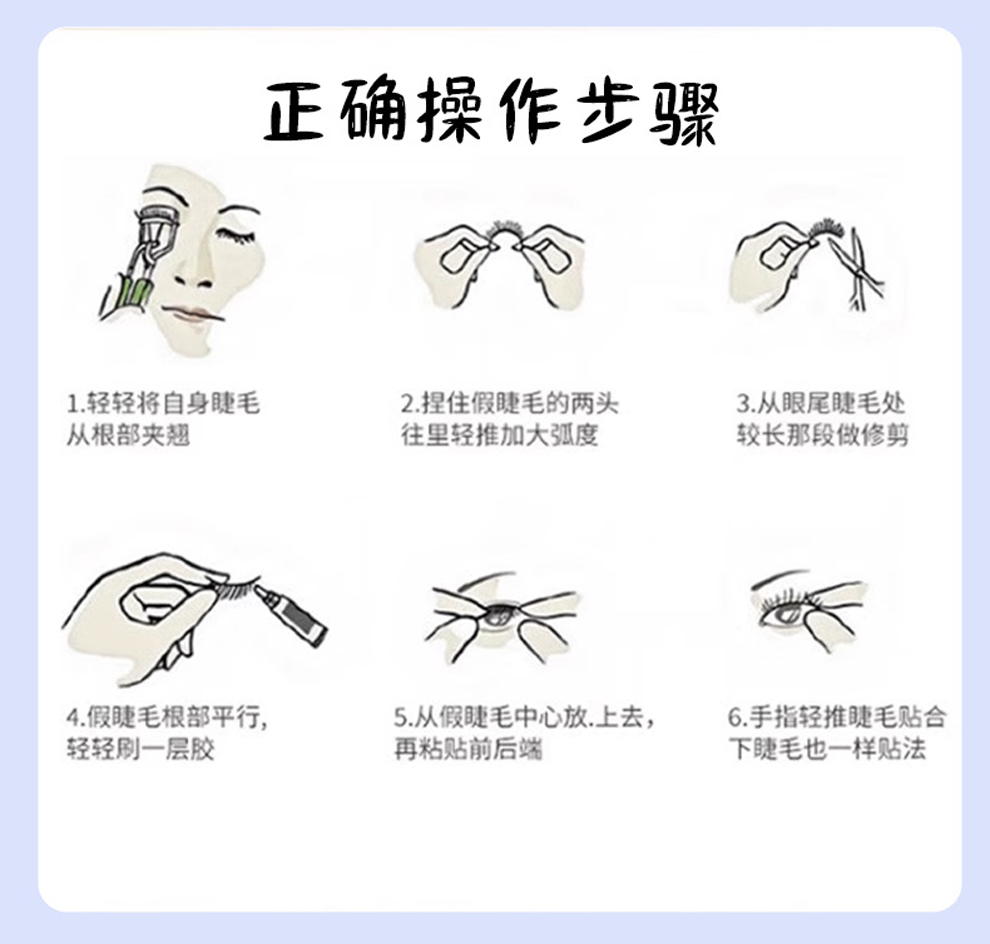 正确操作步骤

1.轻轻将自身睫毛从根部夹翘

2.捏住假睫毛的两头往里轻推加大弧度

3.从眼尾睫毛处较长那段做修剪

4.假睫毛根部平行，轻轻刷一层胶

5.从假睫毛中心放.上去，再粘贴前后端

6.手指轻推睫毛贴合下睫毛也一样贴法