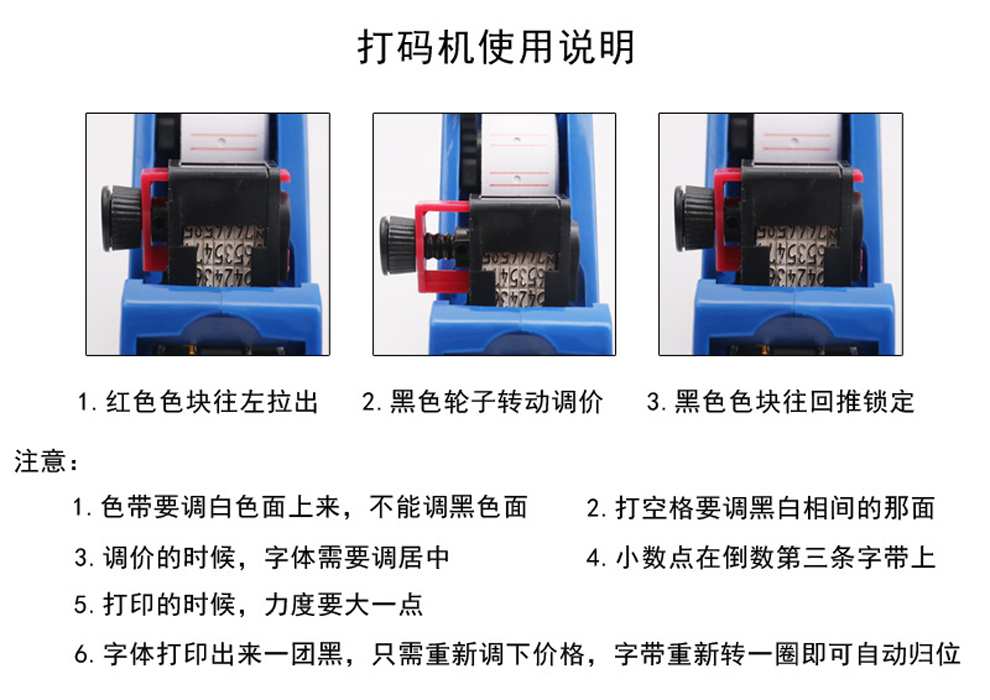 打码机使用说明

1. 红色色块往左拉出

2. 黑色轮子转动调价

3. 黑色色块往回推锁定

注意：

1. 色带要调白色面上来，不能调黑色面

2. 打空格要调黑白相间的那面

3. 调价的时候，字体需要调居中

4. 小数点在倒数第三条字带上

5. 打印的时候，力度要大一点

6. 字体打印出来一团黑，只需重新调下价格，字带重新转一圈即可自动归位