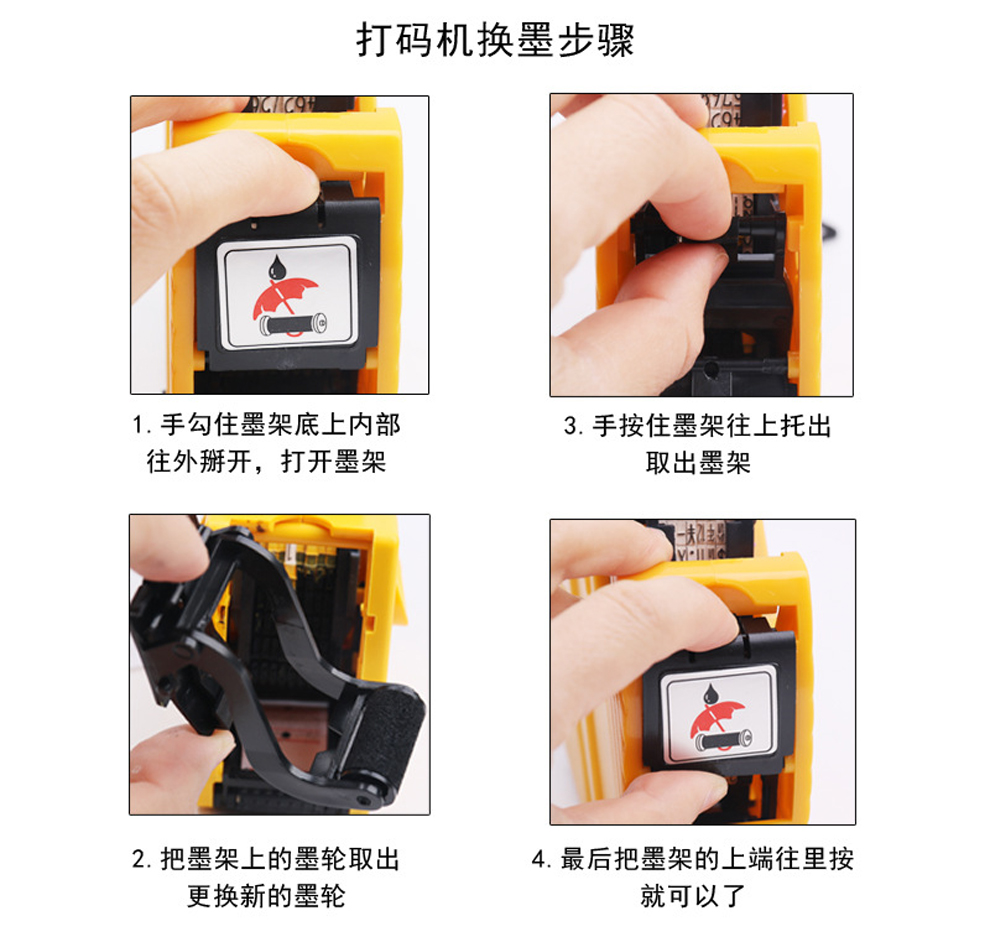 打码机换墨步骤

1. 手勾住墨架底上内部往外掰开，打开墨架

3. 手按住墨架往上托出取出墨架

2. 把墨架上的墨轮取出更换新的墨轮

4. 最后把墨架的上端往里按就可以了