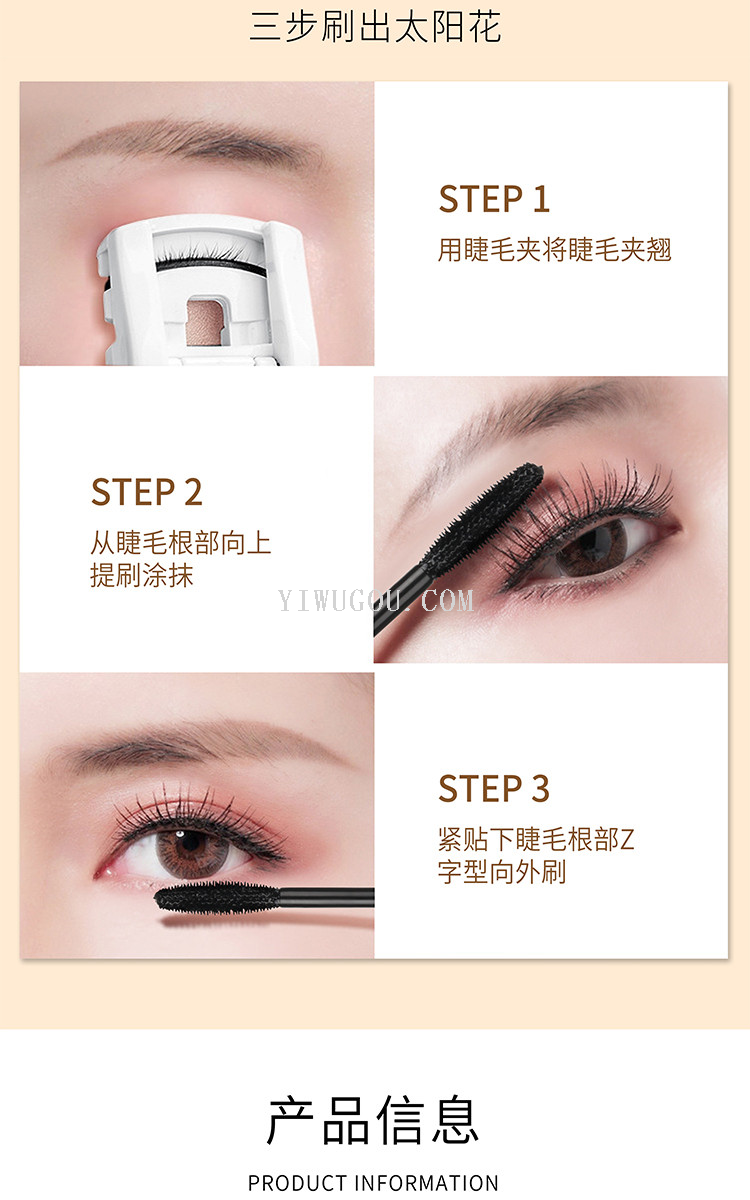 三步刷出太阳花

STEP 1
用睫毛夹将睫毛夹翘

STEP 2
从睫毛根部向上提刷涂抹

YIWUGOU.COM

STEP 3
紧贴下睫毛根部Z字型向外刷

产品信息
PRODUCT INFORMATION